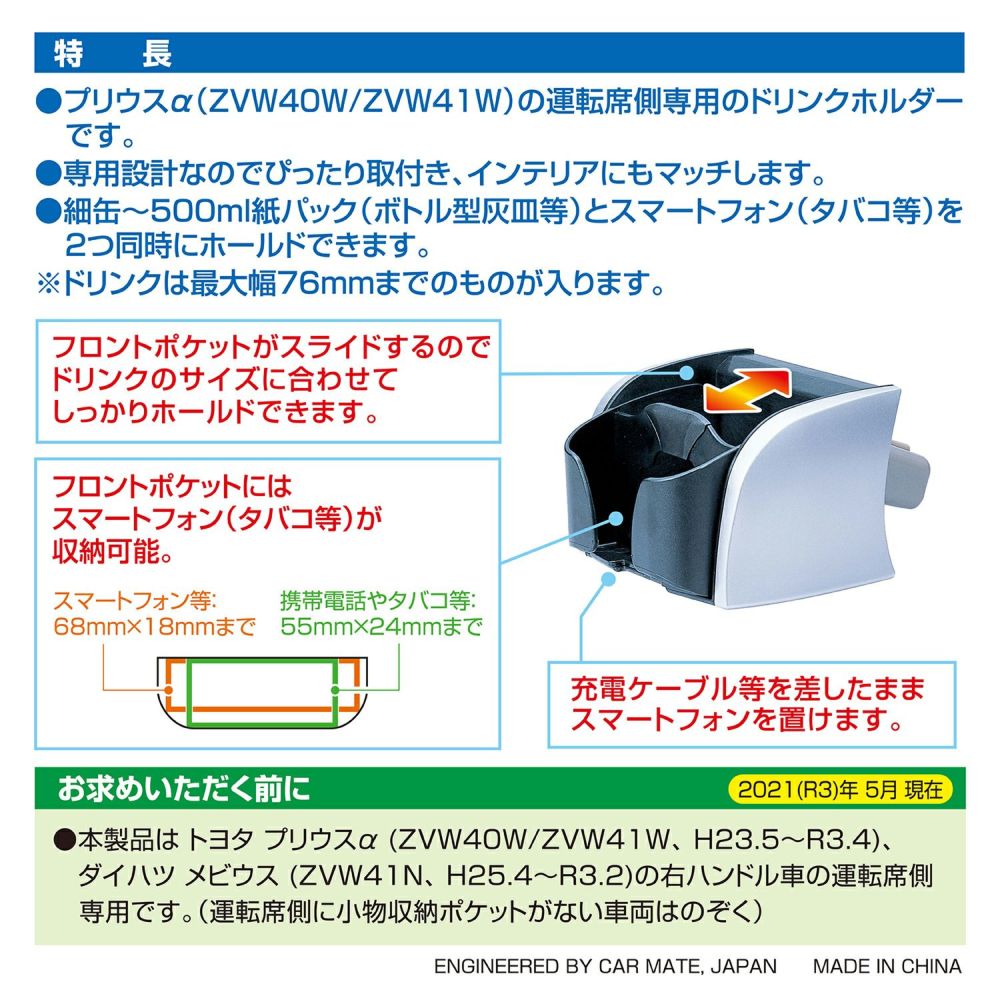 特　長

●プリウスα（ZVW40W/ZVW41W）の運転席側専用のドリンクホルダーです。
●専用設計なのでぴったり取付き、インテリアにもマッチします。
●細缶～500ml紙パック（ボトル型灰皿等）とスマートフォン（タバコ等）を2つ同時にホールドできます。
※ドリンクは最大幅76mmまでのものが入ります。

フロントポケットがスライドするのでドリンクのサイズに合わせてしっかりホールドできます。

フロントポケットにはスマートフォン（タバコ等）が収納可能。

スマートフォン等:
68mm×18mmまで

携帯電話やタバコ等:
55mm×24mmまで

充電ケーブル等を差したままスマートフォンを置けます。

お求めいただく前に

2021(R3)年 5月 現在

●本製品は トヨタ プリウスα (ZVW40W/ZVW41W、H23.5～R3.4)、ダイハツ メビウス (ZVW41N、H25.4～R3.2)の右ハンドル車の運転席側専用です。（運転席側に小物収納ポケットがない車両はのぞく）

ENGINEERED BY CAR MATE, JAPAN　MADE IN CHINA