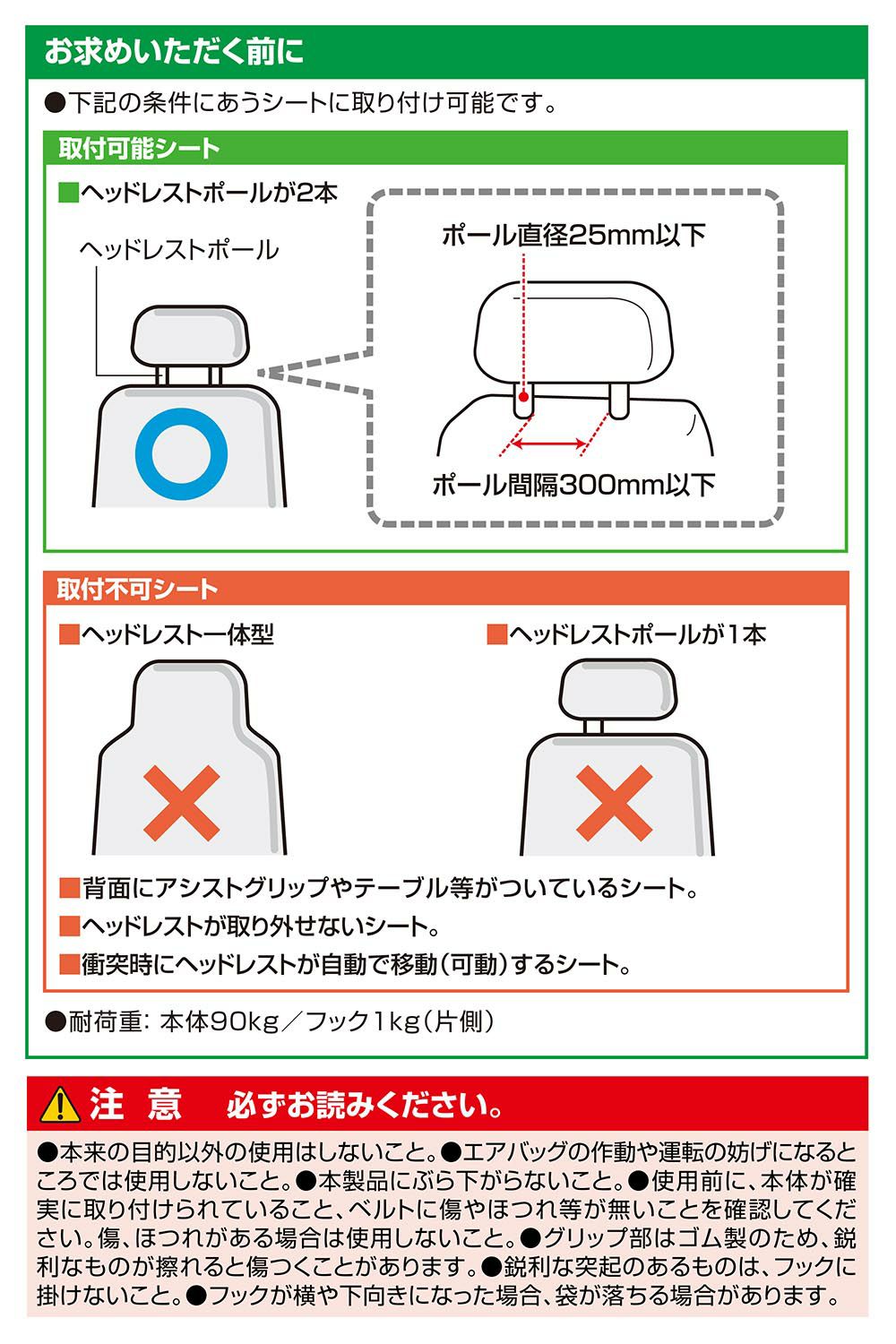 お求めいただく前に

●下記の条件にあうシートに取り付け可能です。

取付可能シート

■ヘッドレストポールが2本

ヘッドレストポール

ポール直径25mm以下

ポール間隔300mm以下

取付不可シート

■ヘッドレスト一体型

■ヘッドレストポールが1本

■背面にアシストグリップやテーブル等がついているシート。

■ヘッドレストが取り外せないシート。

■衝突時にヘッドレストが自動で移動(可動)するシート。

●耐荷重: 本体90kg/フック1kg(片側)

注 意 必ずお読みください。

●本来の目的以外の使用はしないこと。●エアバッグの作動や運転の妨げになるところでは使用しないこと。●本製品にぶら下がらないこと。●使用前に、本体が確実に取り付けられていること、ベルトに傷やほつれ等が無いことを確認してください。傷、ほつれがある場合は使用しないこと。●グリップ部はゴム製のため、鋭利なものが擦れると傷つくことがあります。●鋭利な突起のあるものは、フックに掛けないこと。●フックが横や下向きになった場合、袋が落ちる場合があります。