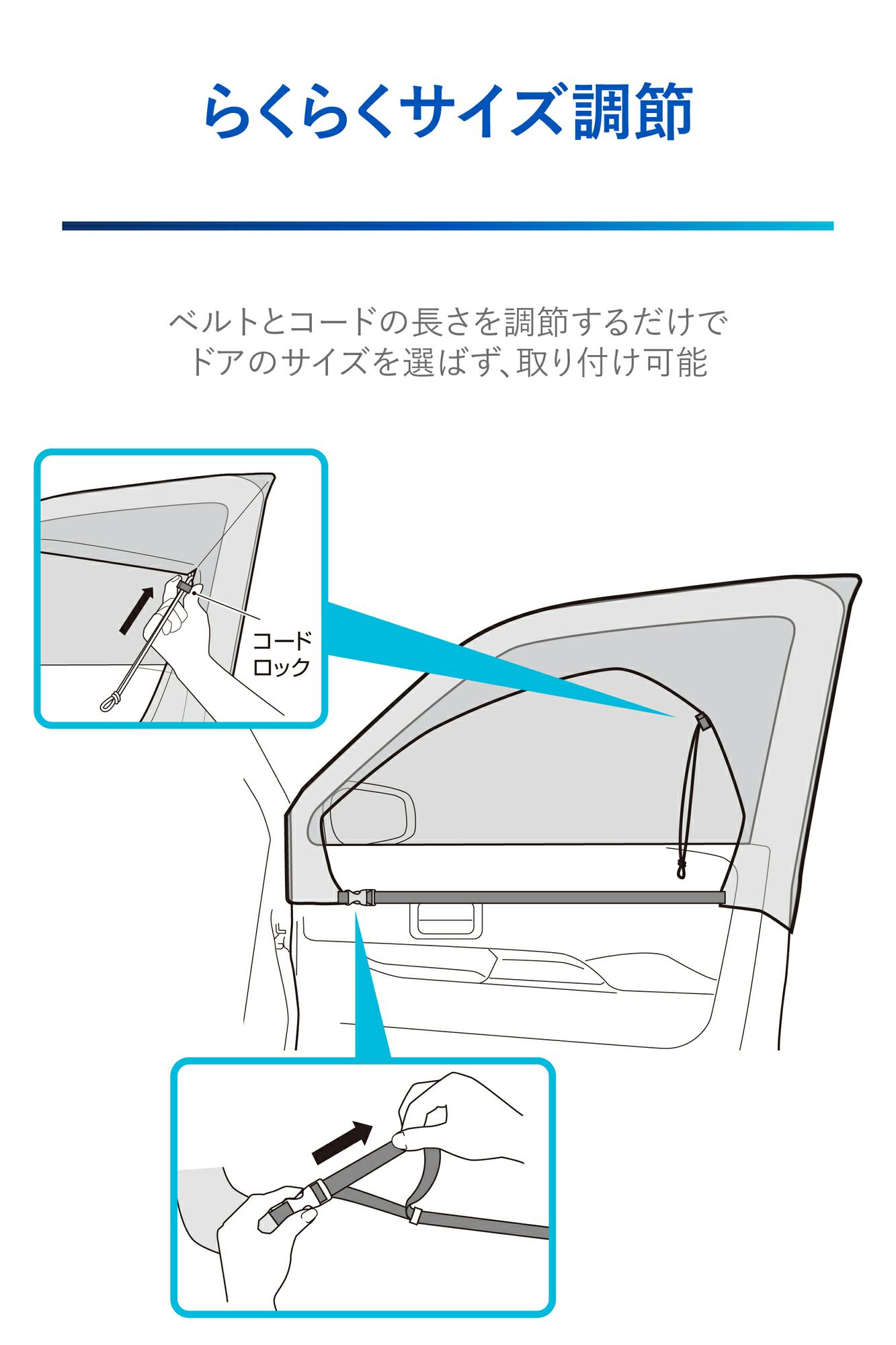 らくらくサイズ調節

ベルトとコードの長さを調節するだけで
ドアのサイズを選ばず、取り付け可能

コード
ロック