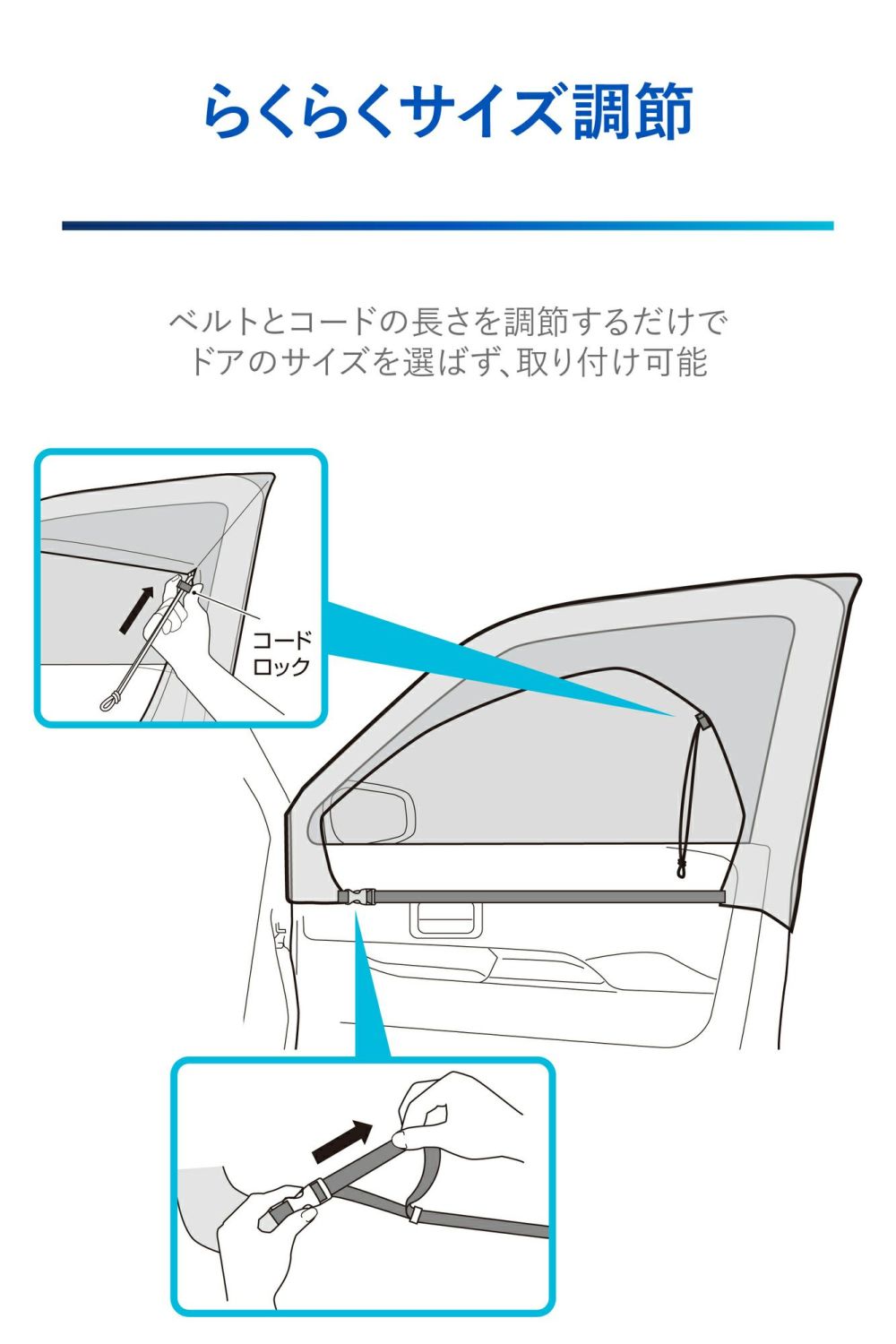 らくらくサイズ調節

ベルトとコードの長さを調節するだけで
ドアのサイズを選ばず、取り付け可能

コード
ロック