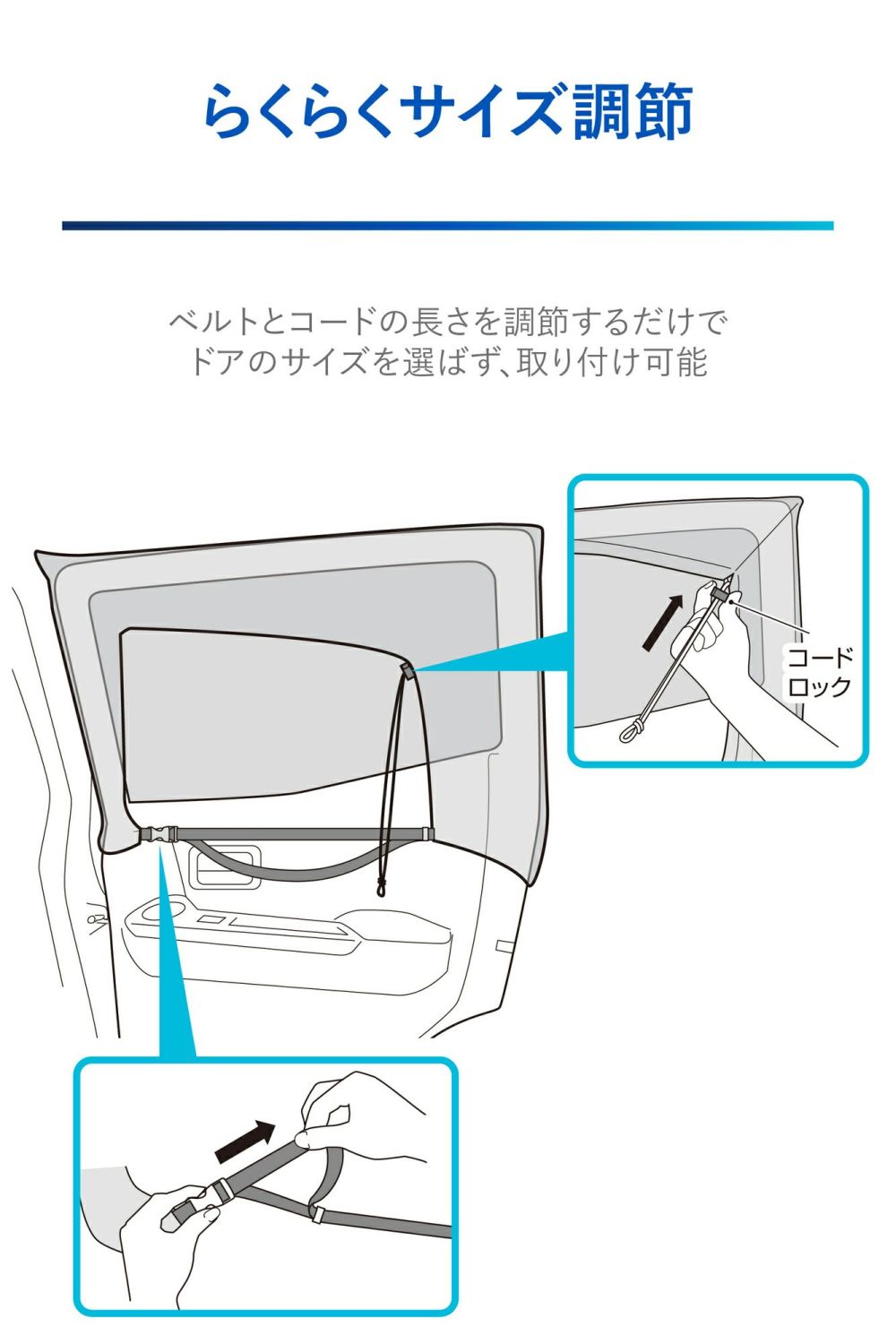 らくらくサイズ調節

ベルトとコードの長さを調節するだけで
ドアのサイズを選ばず、取り付け可能

コード
ロック