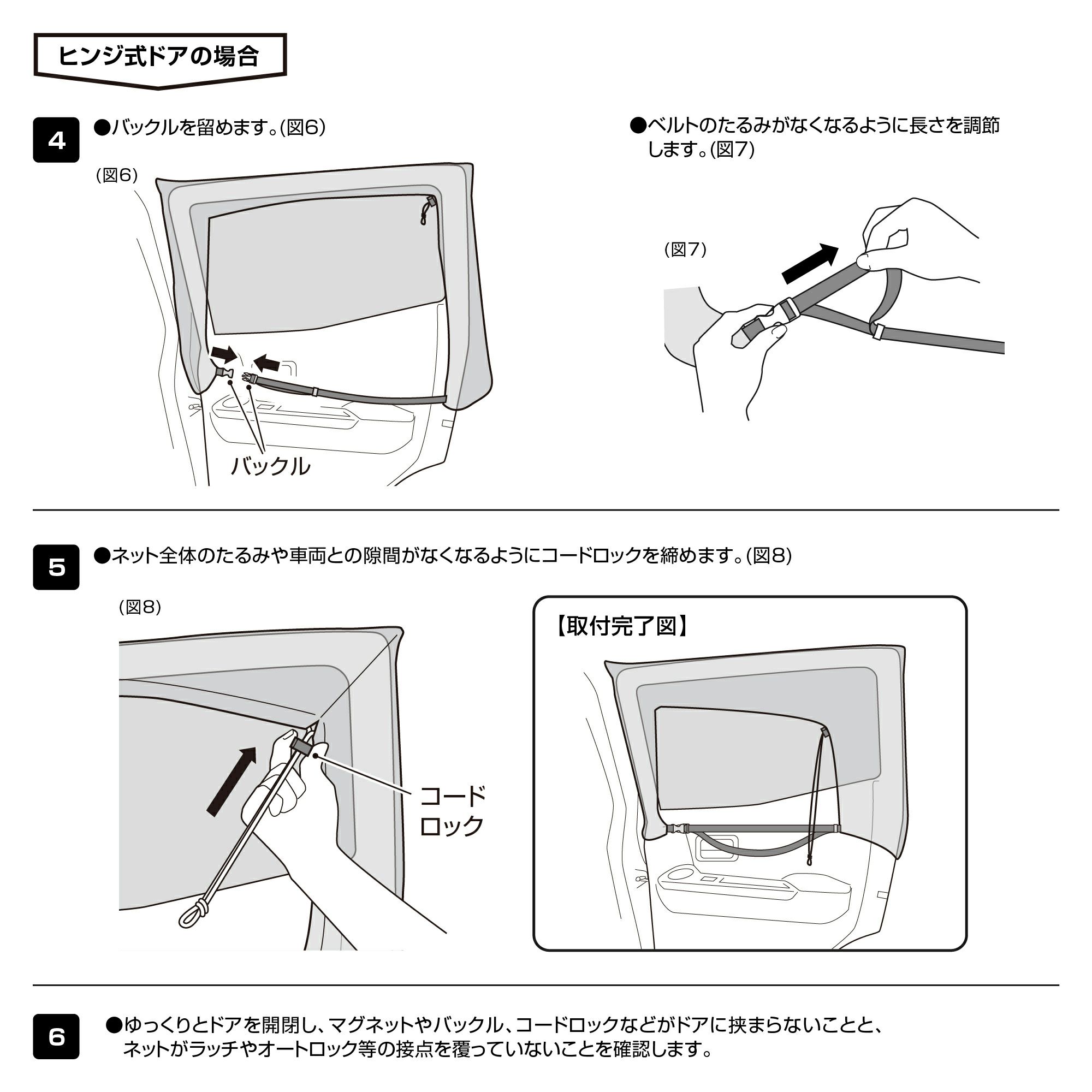 ヒンジ式ドアの場合

4

●バックルを留めます。(図6)

(図6)

バックル

●ベルトのたるみがなくなるように長さを調節します。(図7)

(図7)

5

●ネット全体のたるみや車両との隙間がなくなるようにコードロックを締めます。(図8)

(図8)

コードロック

【取付完了図】

6

●ゆっくりとドアを開閉し、マグネットやバックル、コードロックなどがドアに挟まらないことと、ネットがラッチやオートロック等の接点を覆っていないことを確認します。