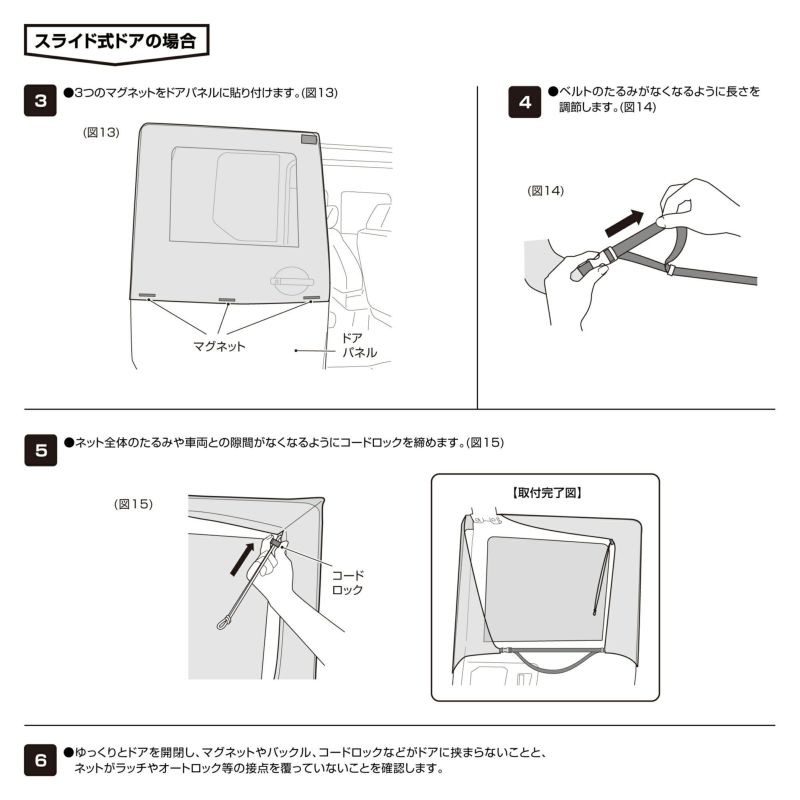 スライド式ドアの場合

3
●3つのマグネットをドアパネルに貼り付けます。(図13)

(図13)

マグネット

ドア
パネル

4
●ベルトのたるみがなくなるように長さを調節します。(図14)

(図14)

5
●ネット全体のたるみや車両との隙間がなくなるようにコードロックを締めます。(図15)

(図15)

コード
ロック

【取付完了図】

6
●ゆっくりとドアを開閉し、マグネットやバックル、コードロックなどがドアに挟まらないことと、ネットがラッチやオートロック等の接点を覆っていないことを確認します。