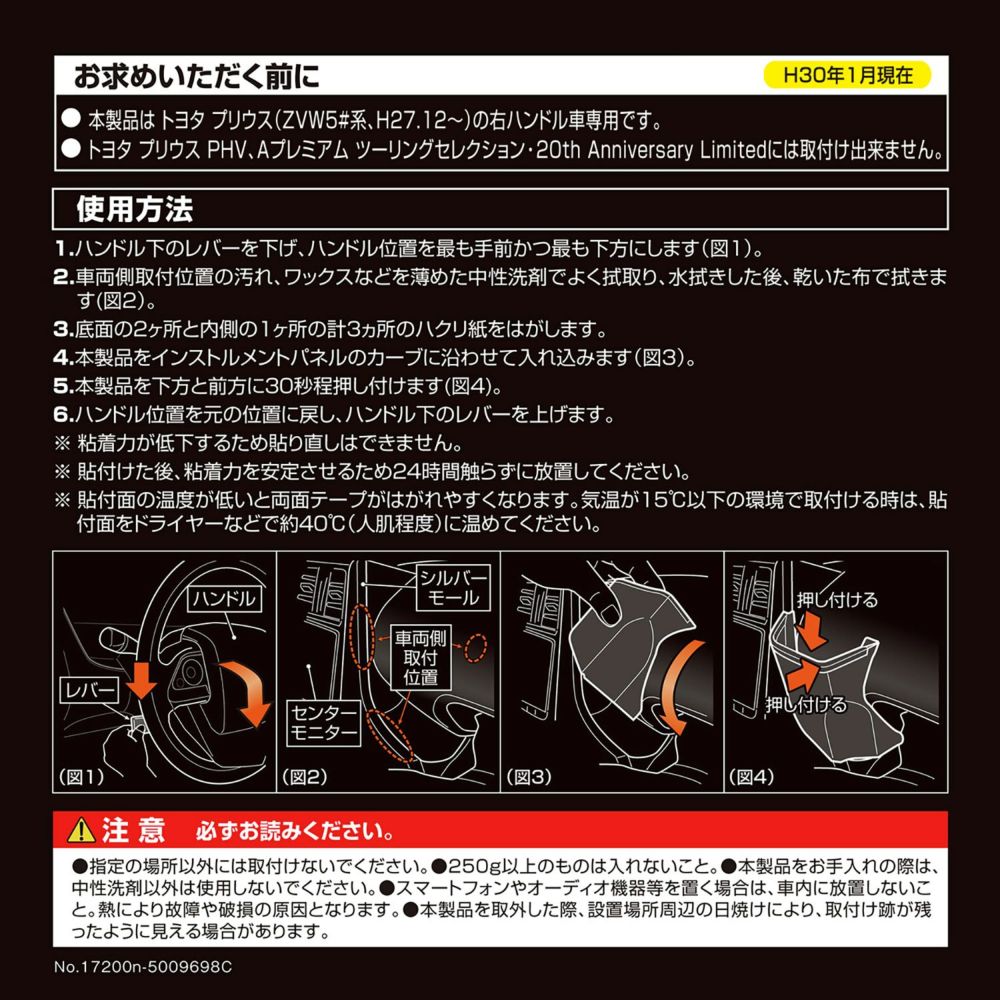 お求めいただく前に

H30年1月現在

● 本製品は トヨタ プリウス（ZVW5#系、H27.12～）の右ハンドル車専用です。
● トヨタ プリウス PHV、Aプレミアム ツーリングセレクション・20th Anniversary Limitedには取付け出来ません。

使用方法

1.ハンドル下のレバーを下げ、ハンドル位置を最も手前かつ最も下方にします（図1）。
2.車両側取付位置の汚れ、ワックスなどを薄めた中性洗剤でよく拭取り、水拭きした後、乾いた布で拭きます（図2）。
3.底面の2ヶ所と内側の1ヶ所の計3ヵ所のハクリ紙をはがします。
4.本製品をインストルメントパネルのカーブに沿わせて入れ込みます（図3）。
5.本製品を下方と前方に30秒程押し付けます（図4）。
6.ハンドル位置を元の位置に戻し、ハンドル下のレバーを上げます。
※ 粘着力が低下するため貼り直しはできません。
※ 貼付けた後、粘着力を安定させるため24時間触らずに放置してください。
※ 貼付面の温度が低いと両面テープがはがれやすくなります。気温が15℃以下の環境で取付ける時は、貼付面をドライヤーなどで約40℃（人肌程度）に温めてください。

ハンドル
レバー
（図1）

シルバーモール
車両側取付位置
センターモニター
（図2）

（図3）

押し付ける
押し付ける
（図4）

注 意　必ずお読みください。

●指定の場所以外には取付けないでください。●250g以上のものは入れないこと。●本製品をお手入れの際は、中性洗剤以外は使用しないでください。●スマートフォンやオーディオ機器等を置く場合は、車内に放置しないこと。熱により故障や破損の原因となります。●本製品を取外した際、設置場所周辺の日焼けにより、取付け跡が残ったように見える場合があります。

No.17200n-5009698C