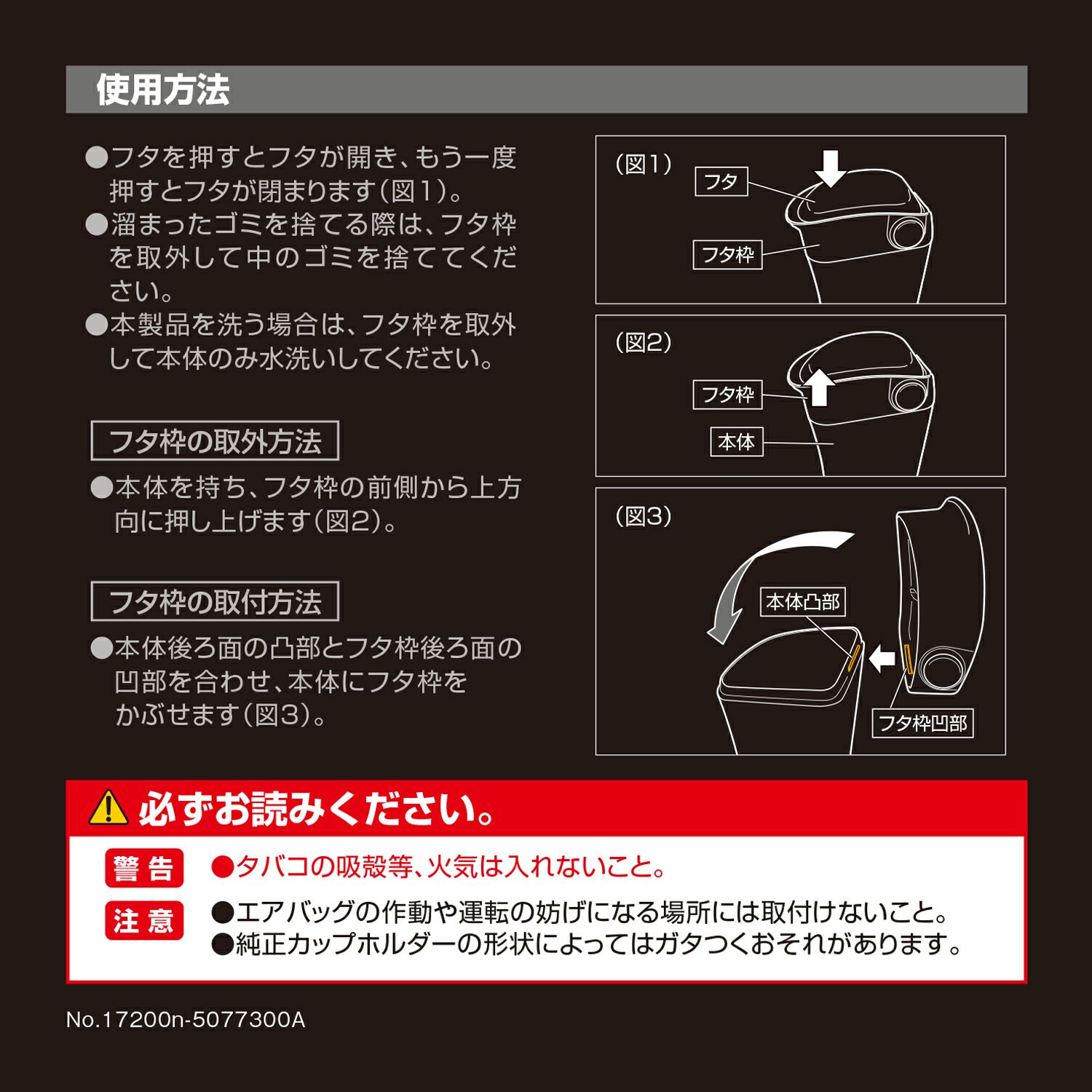 使用方法

●フタを押すとフタが開き、もう一度押すとフタが閉まります(図1)。
●溜まったゴミを捨てる際は、フタ枠を取外して中のゴミを捨ててください。
●本製品を洗う場合は、フタ枠を取外して本体のみ水洗いしてください。

フタ枠の取外方法

●本体を持ち、フタ枠の前側から上方向に押し上げます(図2)。

フタ枠の取付方法

●本体後ろ面の凸部とフタ枠後ろ面の凹部を合わせ、本体にフタ枠をかぶせます(図3)。

(図1)
フタ
フタ枠

(図2)
フタ枠
本体

(図3)
本体凸部
フタ枠凹部

必ずお読みください。

警告 ●タバコの吸殻等、火気は入れないこと。

注意 ●エアバッグの作動や運転の妨げになる場所には取付けないこと。
●純正カップホルダーの形状によってはガタつくおそれがあります。

No.17200n-5077300A