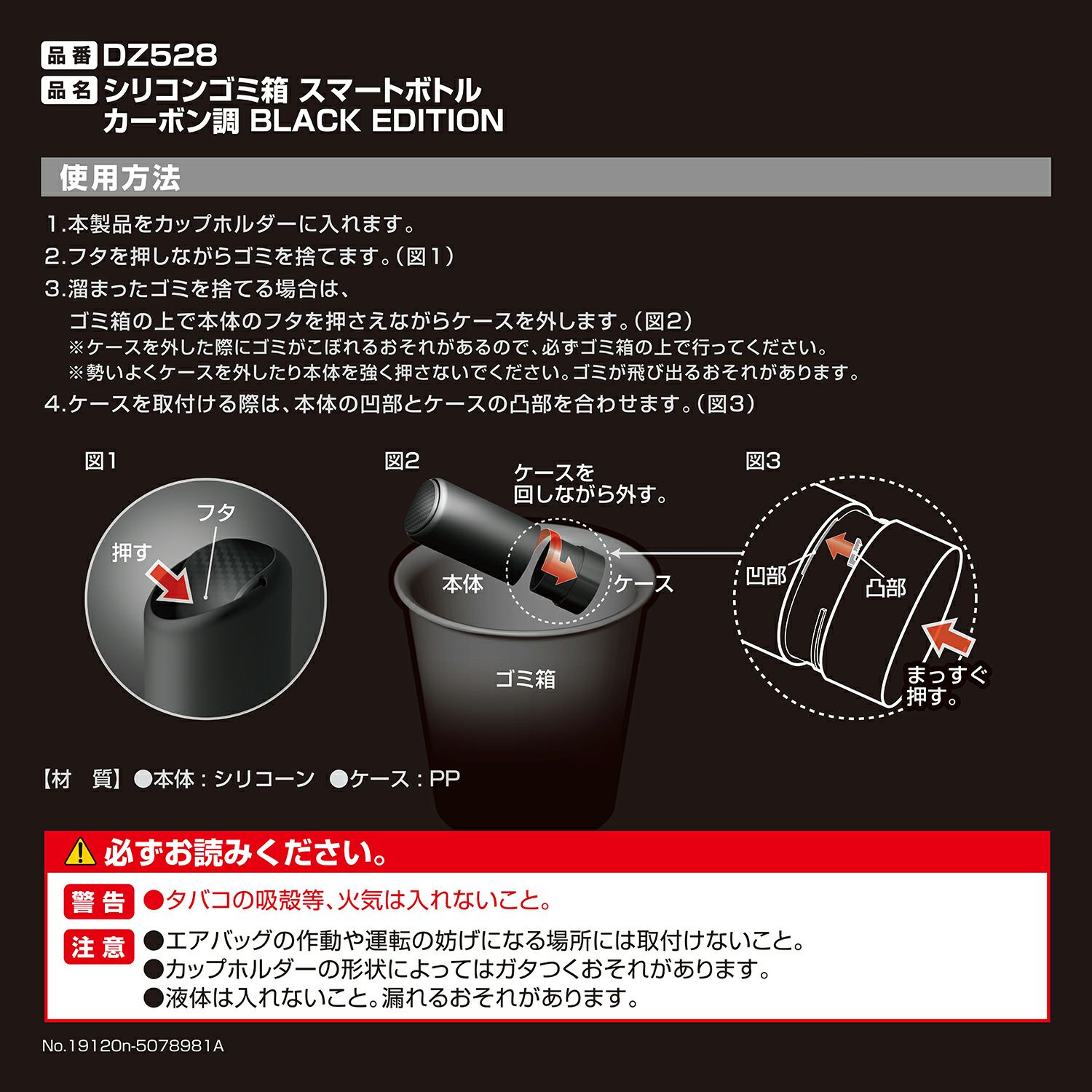 品番 DZ528
品名 シリコンゴミ箱 スマートボトル カーボン調 BLACK EDITION

使用方法

1.本製品をカップホルダーに入れます。
2.フタを押しながらゴミを捨てます。(図1)
3.溜まったゴミを捨てる場合は、
ゴミ箱の上で本体のフタを押さえながらケースを外します。(図2)
※ケースを外した際にゴミがこぼれるおそれがあるので、必ずゴミ箱の上で行ってください。
※勢いよくケースを外したり本体を強く押さないでください。ゴミが飛び出るおそれがあります。
4.ケースを取付ける際は、本体の凹部とケースの凸部を合わせます。(図3)

図1
フタ
押す

図2
ケースを回しながら外す。
本体
ケース
ゴミ箱

図3
凹部
凸部
まっすぐ押す。

【材　質】●本体:シリコーン ●ケース:PP

必ずお読みください。
警告 ●タバコの吸殻等、火気は入れないこと。
注意 ●エアバッグの作動や運転の妨げになる場所には取付けないこと。
●カップホルダーの形状によってはガタつくおそれがあります。
●液体は入れないこと。漏れるおそれがあります。

No.19120n-5078981A