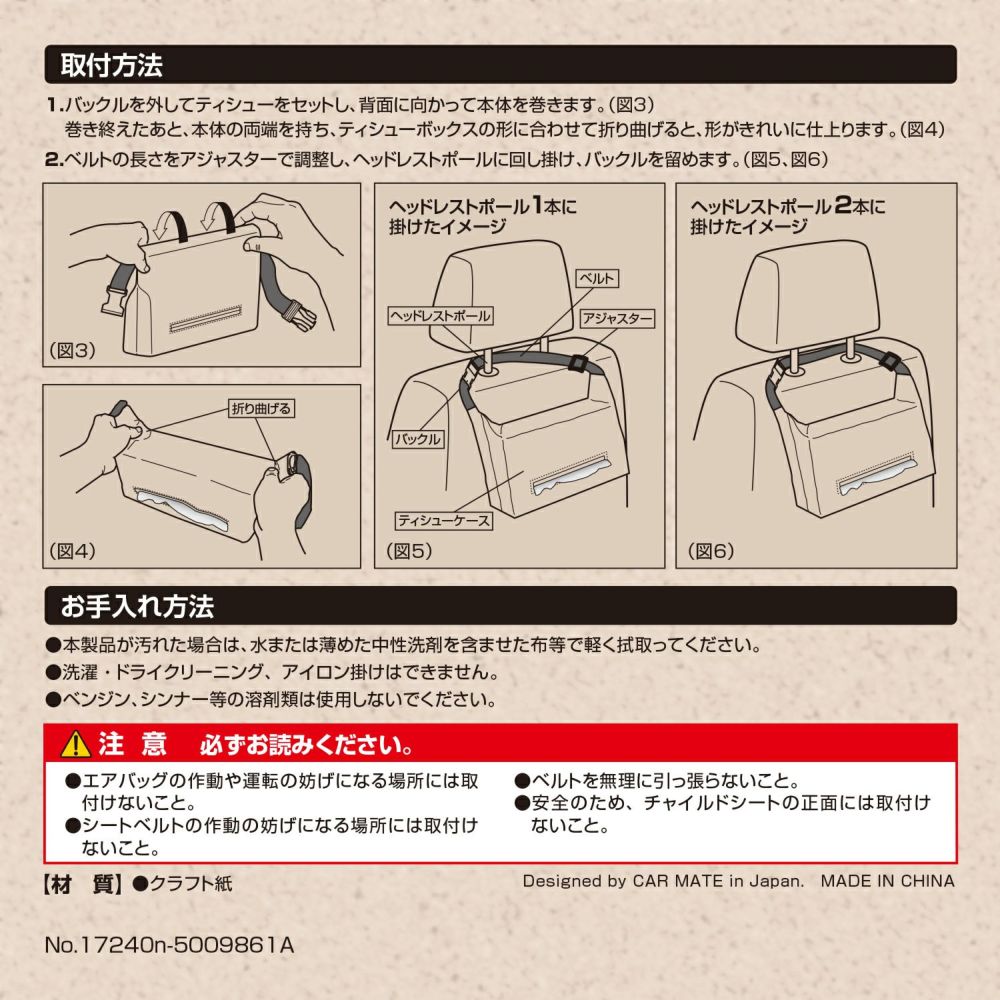 取付方法

1.バックルを外してティシューをセットし、背面に向かって本体を巻きます。(図3)
巻き終えたあと、本体の両端を持ち、ティシューボックスの形に合わせて折り曲げると、形がきれいに仕上ります。(図4)

2.ベルトの長さをアジャスターで調整し、ヘッドレストポールに回し掛け、バックルを留めます。(図5、図6)

(図3)

折り曲げる

(図4)

ヘッドレストポール1本に掛けたイメージ

ベルト

ヘッドレストポール

アジャスター

バックル

ティシューケース

(図5)

ヘッドレストポール2本に掛けたイメージ

(図6)

お手入れ方法

●本製品が汚れた場合は、水または薄めた中性洗剤を含ませた布等で軽く拭取ってください。
●洗濯・ドライクリーニング、アイロン掛けはできません。
●ベンジン、シンナー等の溶剤類は使用しないでください。

注 意 必ずお読みください。

●エアバッグの作動や運転の妨げになる場所には取付けないこと。
●シートベルトの作動の妨げになる場所には取付けないこと。

●ベルトを無理に引っ張らないこと。
●安全のため、チャイルドシートの正面には取付けないこと。

【材 質】●クラフト紙

Designed by CAR MATE in Japan. MADE IN CHINA

No.17240n-5009861A