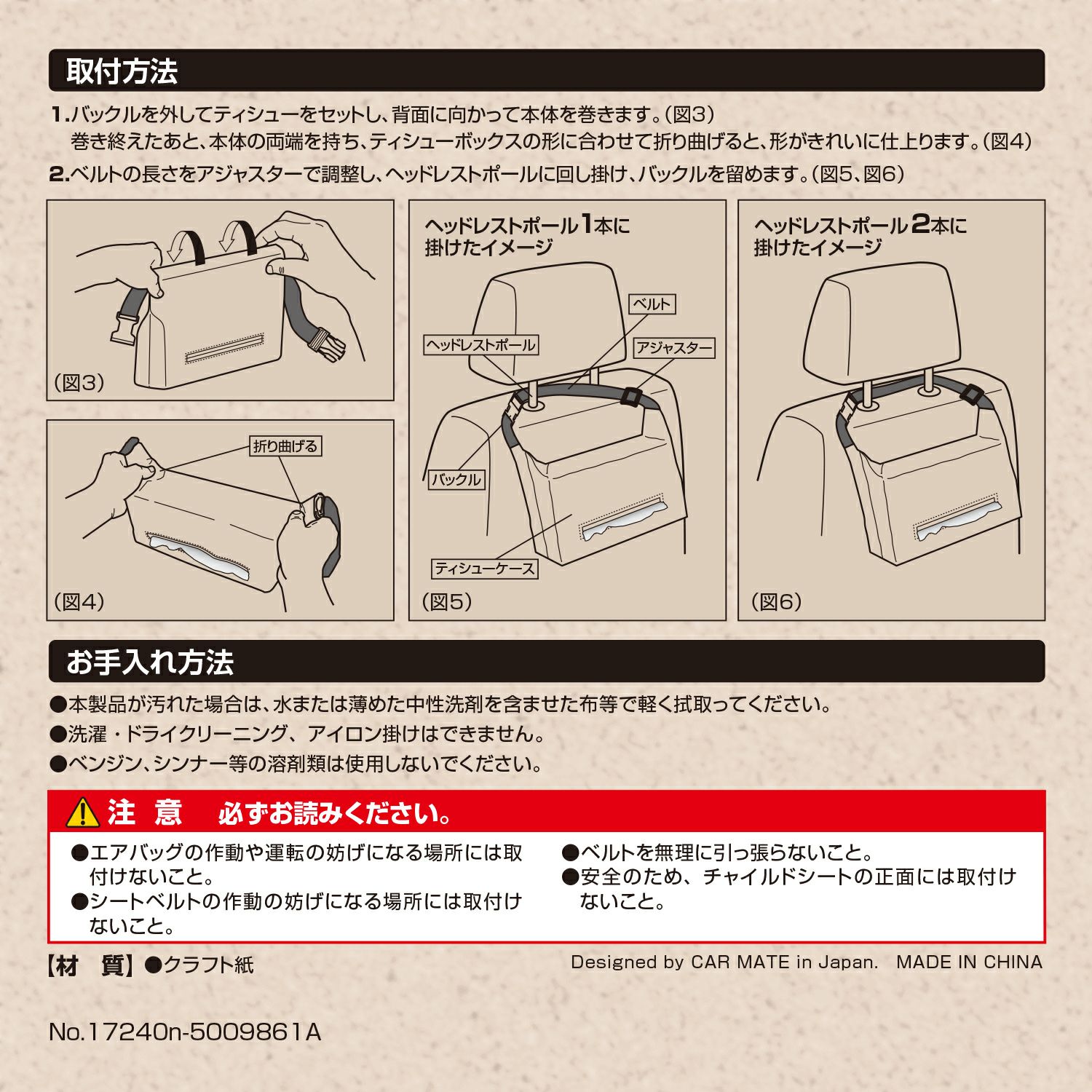 取付方法

1.バックルを外してティシューをセットし、背面に向かって本体を巻きます。(図3)
巻き終えたあと、本体の両端を持ち、ティシューボックスの形に合わせて折り曲げると、形がきれいに仕上ります。(図4)

2.ベルトの長さをアジャスターで調整し、ヘッドレストポールに回し掛け、バックルを留めます。(図5、図6)

(図3)

折り曲げる

(図4)

ヘッドレストポール1本に掛けたイメージ

ベルト
ヘッドレストポール
アジャスター
バックル
ティシューケース

(図5)

ヘッドレストポール2本に掛けたイメージ

(図6)

お手入れ方法

●本製品が汚れた場合は、水または薄めた中性洗剤を含ませた布等で軽く拭取ってください。
●洗濯・ドライクリーニング、アイロン掛けはできません。
●ベンジン、シンナー等の溶剤類は使用しないでください。

注 意　必ずお読みください。

●エアバッグの作動や運転の妨げになる場所には取付けないこと。
●シートベルトの作動の妨げになる場所には取付けないこと。
●ベルトを無理に引っ張らないこと。
●安全のため、チャイルドシートの正面には取付けないこと。

【材 質】●クラフト紙

Designed by CAR MATE in Japan.　MADE IN CHINA

No.17240n-5009861A