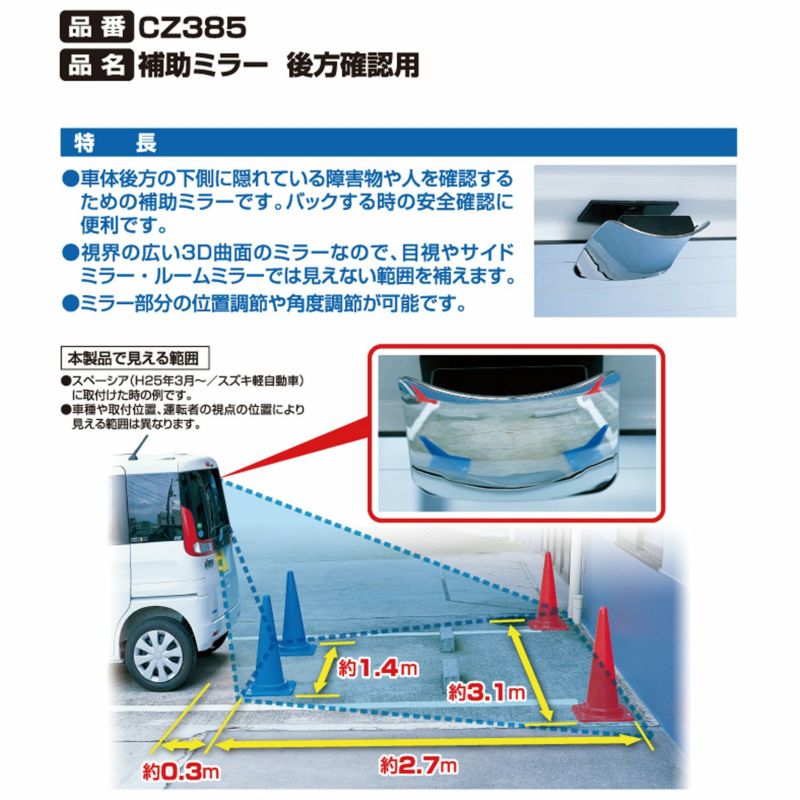 品番 CZ385
品名 補助ミラー　後方確認用

特　長

●車体後方の下側に隠れている障害物や人を確認するための補助ミラーです。バックする時の安全確認に便利です。
●視界の広い3D曲面のミラーなので、目視やサイドミラー・ルームミラーでは見えない範囲を補えます。
●ミラー部分の位置調節や角度調節が可能です。

本製品で見える範囲
●スペーシア（H25年3月～／スズキ軽自動車）に取付けた時の例です。
●車種や取付位置、運転者の視点の位置により見える範囲は異なります。

約1.4m
約3.1m
約0.3m
約2.7m