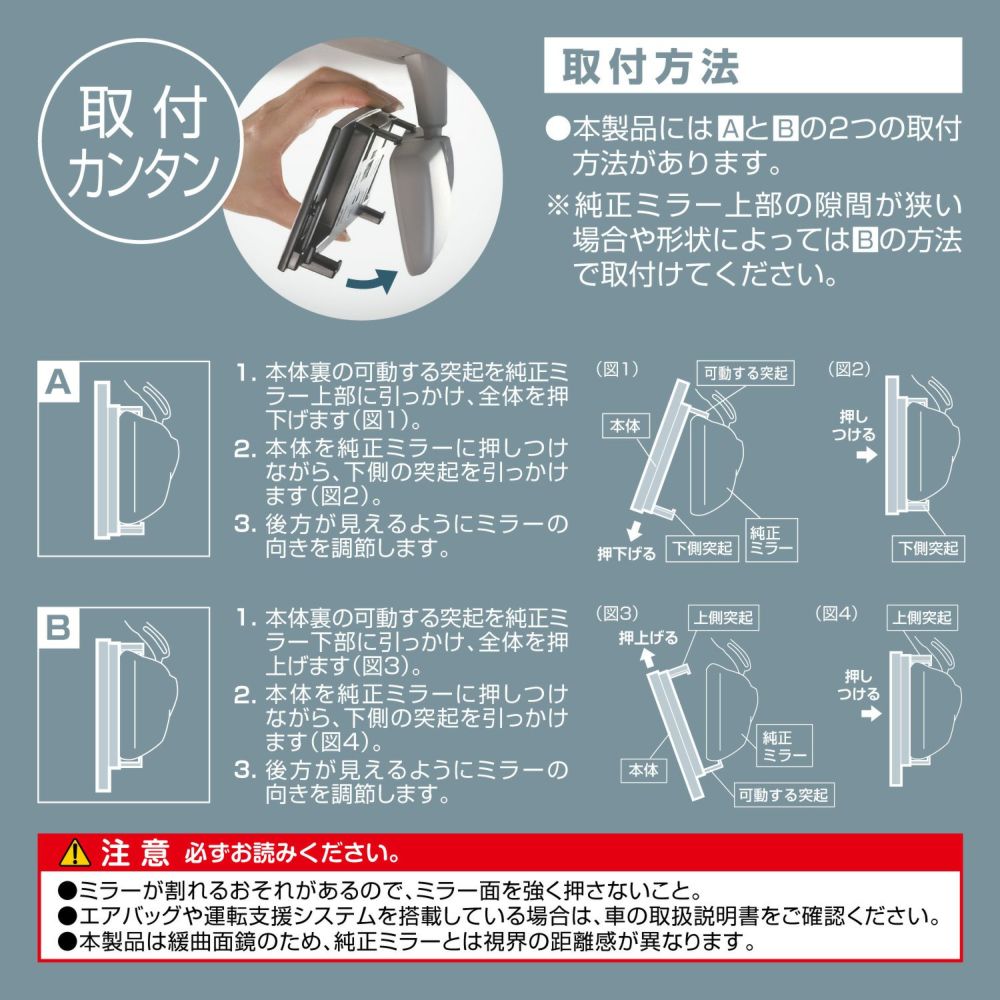 取付
カンタン

取付方法

●本製品にはAとBの2つの取付方法があります。
※純正ミラー上部の隙間が狭い場合や形状によってはBの方法で取付けてください。

A

1. 本体裏の可動する突起を純正ミラー上部に引っかけ、全体を押下げます(図1)。
2. 本体を純正ミラーに押しつけながら、下側の突起を引っかけます(図2)。
3. 後方が見えるようにミラーの向きを調節します。

(図1)
可動する突起
本体
押下げる
下側突起
純正ミラー

(図2)
押しつける
下側突起

B

1. 本体裏の可動する突起を純正ミラー下部に引っかけ、全体を押上げます(図3)。
2. 本体を純正ミラーに押しつけながら、下側の突起を引っかけます(図4)。
3. 後方が見えるようにミラーの向きを調節します。

(図3)
上側突起
押上げる
純正ミラー
本体
可動する突起

(図4)
上側突起
押しつける

注意 必ずお読みください。
●ミラーが割れるおそれがあるので、ミラー面を強く押さないこと。
●エアバッグや運転支援システムを搭載している場合は、車の取扱説明書をご確認ください。
●本製品は緩曲面鏡のため、純正ミラーとは視界の距離感が異なります。