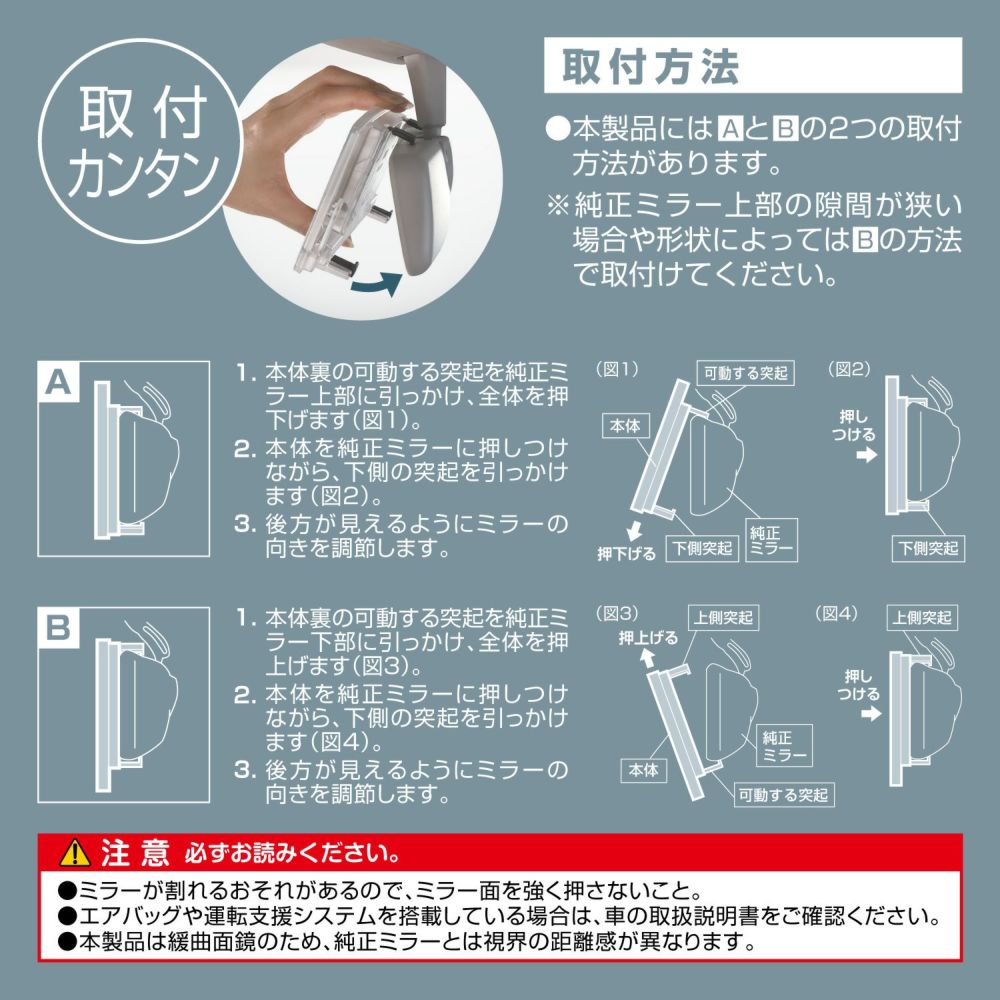 取付
カンタン

取付方法

●本製品にはAとBの2つの取付方法があります。
※純正ミラー上部の隙間が狭い場合や形状によってはBの方法で取付けてください。

A

1. 本体裏の可動する突起を純正ミラー上部に引っかけ、全体を押下げます(図1)。
2. 本体を純正ミラーに押しつけながら、下側の突起を引っかけます(図2)。
3. 後方が見えるようにミラーの向きを調節します。

(図1)
可動する突起
本体
押下げる
下側突起
純正ミラー

(図2)
押しつける
下側突起

B

1. 本体裏の可動する突起を純正ミラー下部に引っかけ、全体を押上げます(図3)。
2. 本体を純正ミラーに押しつけながら、下側の突起を引っかけます(図4)。
3. 後方が見えるようにミラーの向きを調節します。

(図3)
上側突起
押上げる
純正ミラー
本体
可動する突起

(図4)
上側突起
押しつける

注意 必ずお読みください。
●ミラーが割れるおそれがあるので、ミラー面を強く押さないこと。
●エアバッグや運転支援システムを搭載している場合は、車の取扱説明書をご確認ください。
●本製品は緩曲面鏡のため、純正ミラーとは視界の距離感が異なります。