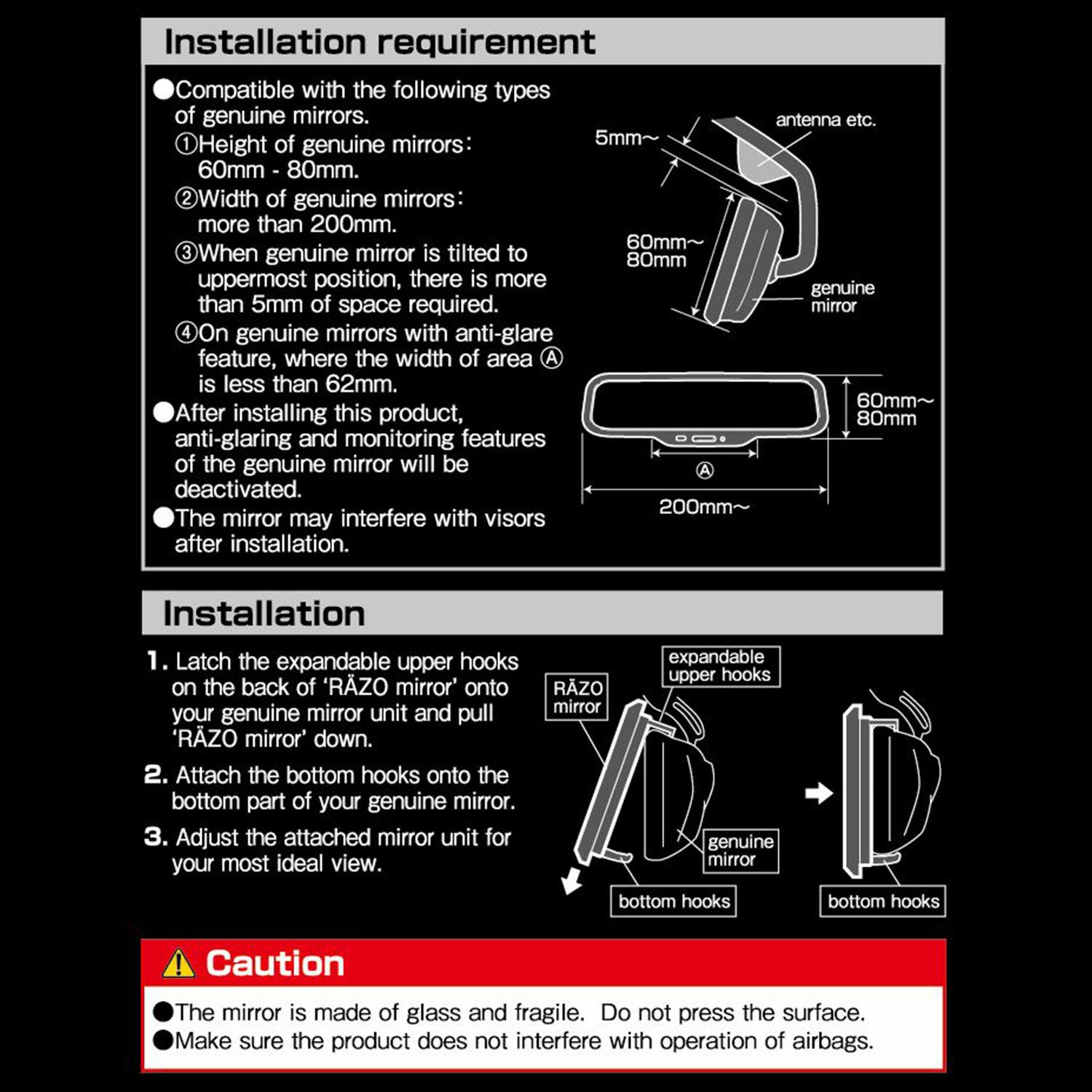 Installation requirement

●Compatible with the following types of genuine mirrors.
①Height of genuine mirrors: 60mm - 80mm.
②Width of genuine mirrors: more than 200mm.
③When genuine mirror is tilted to uppermost position, there is more than 5mm of space required.
④On genuine mirrors with anti-glare feature, where the width of area Ⓐ is less than 62mm.
●After installing this product, anti-glaring and monitoring features of the genuine mirror will be deactivated.
●The mirror may interfere with visors after installation.

5mm~
antenna etc.
60mm~ 80mm
genuine mirror
60mm~ 80mm
Ⓐ
200mm~

Installation

1. Latch the expandable upper hooks on the back of 'RÄZO mirror' onto your genuine mirror unit and pull 'RÄZO mirror' down.
2. Attach the bottom hooks onto the bottom part of your genuine mirror.
3. Adjust the attached mirror unit for your most ideal view.

RÄZO mirror
expandable upper hooks
genuine mirror
bottom hooks
bottom hooks

Caution

●The mirror is made of glass and fragile. Do not press the surface.
●Make sure the product does not interfere with operation of airbags.