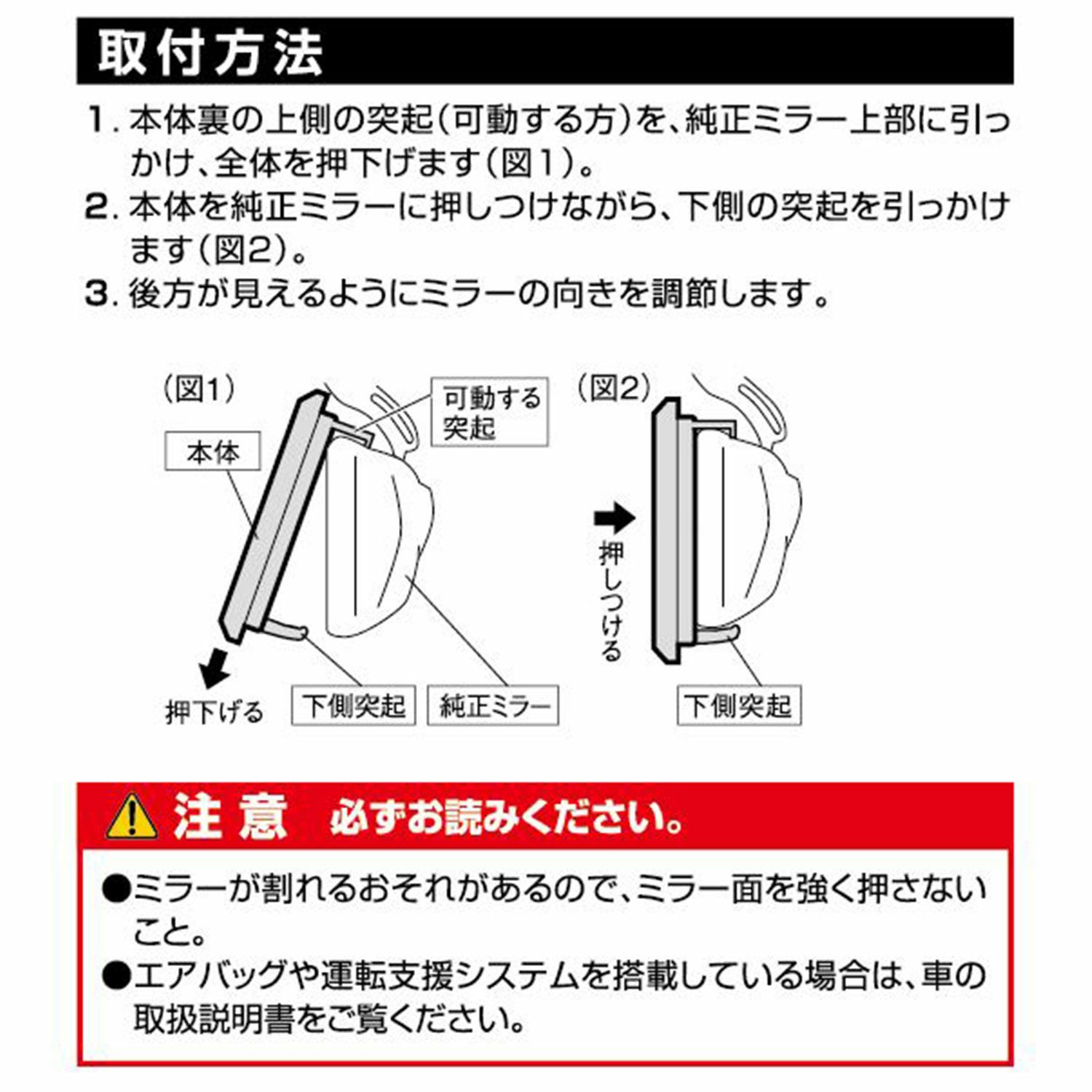 取付方法

1. 本体裏の上側の突起(可動する方)を、純正ミラー上部に引っかけ、全体を押下げます(図1)。
2. 本体を純正ミラーに押しつけながら、下側の突起を引っかけます(図2)。
3. 後方が見えるようにミラーの向きを調節します。

(図1)

本体

可動する突起

押下げる

下側突起

純正ミラー

(図2)

押しつける

下側突起

注意 必ずお読みください。

●ミラーが割れるおそれがあるので、ミラー面を強く押さないこと。
●エアバッグや運転支援システムを搭載している場合は、車の取扱説明書をご覧ください。