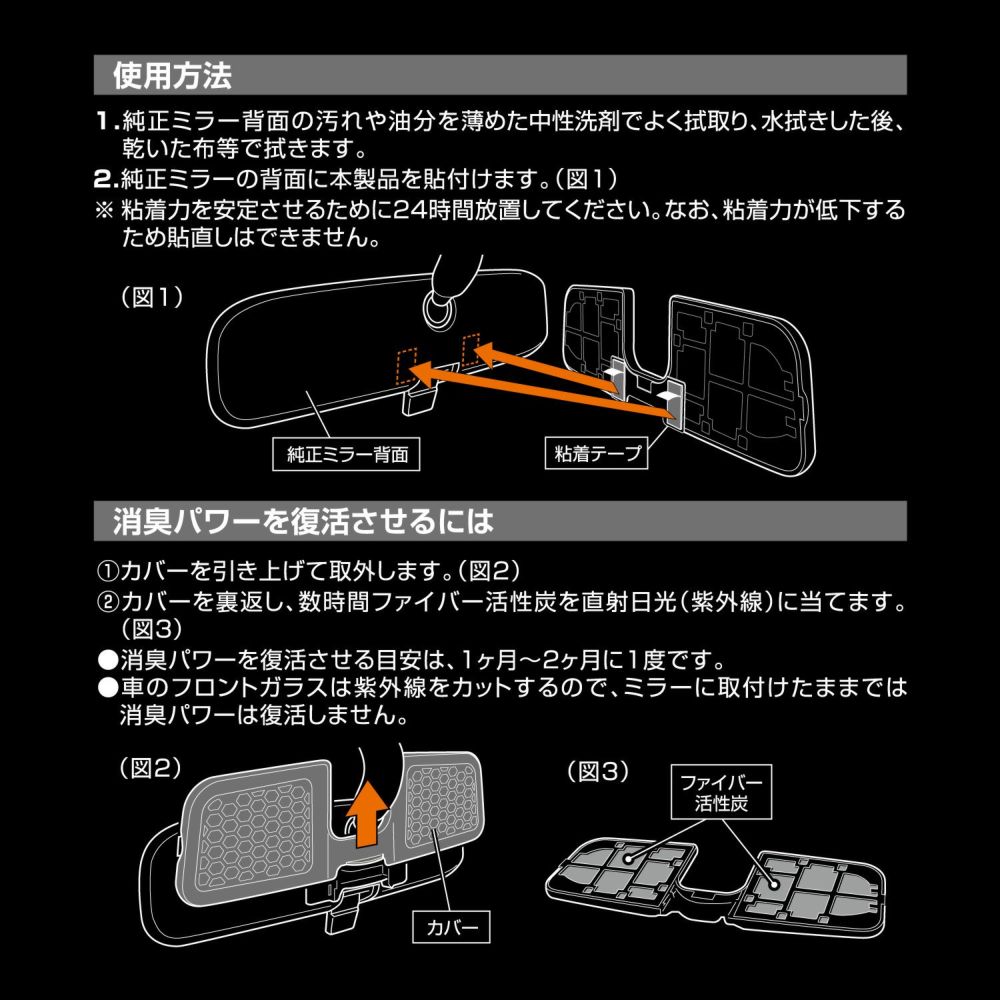 使用方法

1.純正ミラー背面の汚れや油分を薄めた中性洗剤でよく拭取り、水拭きした後、乾いた布等で拭きます。

2.純正ミラーの背面に本製品を貼付けます。(図1)

※ 粘着力を安定させるために24時間放置してください。なお、粘着力が低下するため貼直しはできません。

(図1)

純正ミラー背面

粘着テープ

消臭パワーを復活させるには

①カバーを引き上げて取外します。(図2)

②カバーを裏返し、数時間ファイバー活性炭を直射日光(紫外線)に当てます。(図3)

●消臭パワーを復活させる目安は、1ヶ月〜2ヶ月に1度です。

●車のフロントガラスは紫外線をカットするので、ミラーに取付けたままでは消臭パワーは復活しません。

(図2)

カバー

(図3)

ファイバー活性炭