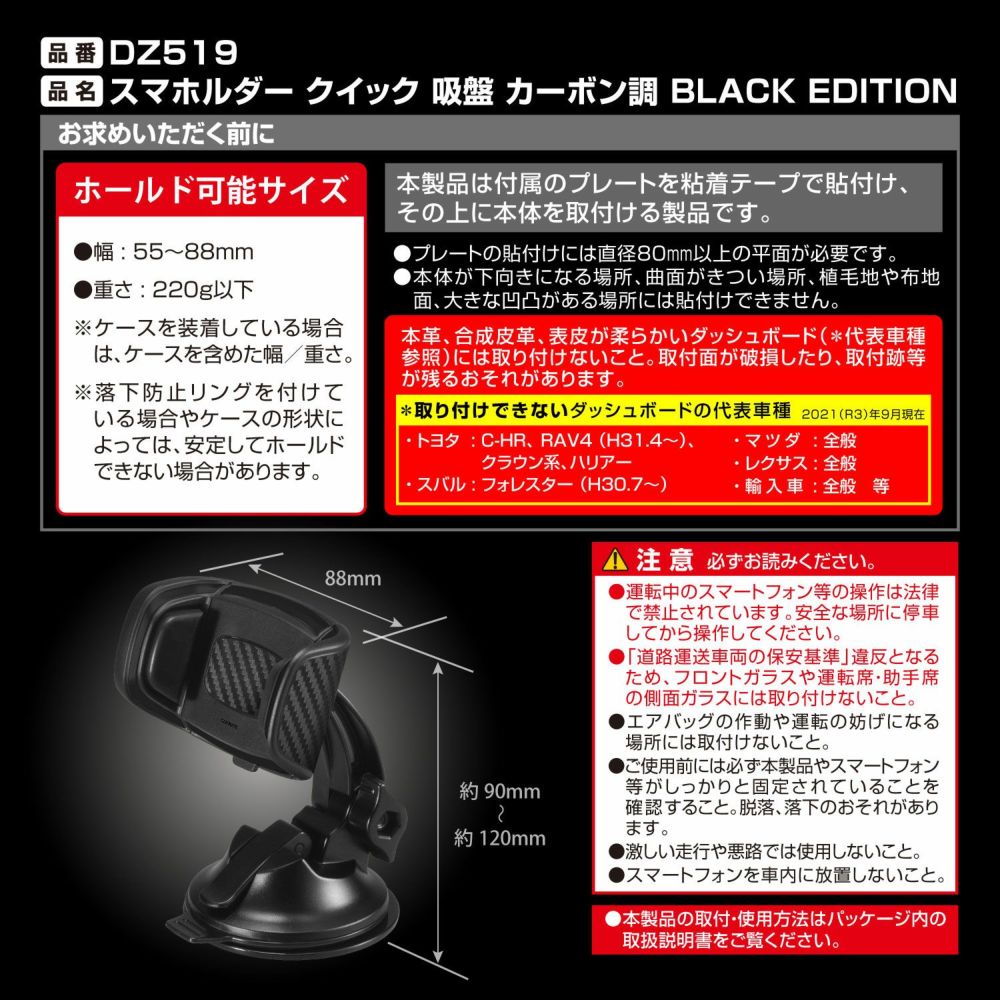 品番 DZ519
品名 スマホルダー クイック 吸盤 カーボン調 BLACK EDITION

お求めいただく前に

ホールド可能サイズ

●幅：55~88mm

●重さ：220g以下

※ケースを装着している場合は、ケースを含めた幅／重さ。

※落下防止リングを付けている場合やケースの形状によっては、安定してホールドできない場合があります。

本製品は付属のプレートを粘着テープで貼付け、その上に本体を取付ける製品です。

●プレートの貼付けには直径80mm以上の平面が必要です。
●本体が下向きになる場所、曲面がきつい場所、植毛地や布地面、大きな凹凸がある場所には貼付けできません。

本革、合成皮革、表皮が柔らかいダッシュボード（*代表車種参照）には取り付けないこと。取付面が破損したり、取付跡等が残るおそれがあります。

*取り付けできないダッシュボードの代表車種 2021(R3)年9月現在

・トヨタ：C-HR、RAV4（H31.4~）、クラウン系、ハリアー
・スバル：フォレスター（H30.7~）
・マツダ：全般
・レクサス：全般
・輸入車：全般 等

88mm

約 90mm
~
約 120mm

注意 必ずお読みください。

●運転中のスマートフォン等の操作は法律で禁止されています。安全な場所に停車してから操作してください。
●「道路運送車両の保安基準」違反となるため、フロントガラスや運転席・助手席の側面ガラスには取り付けないこと。
●エアバッグの作動や運転の妨げになる場所には取付けないこと。
●ご使用前には必ず本製品やスマートフォン等がしっかりと固定されていることを確認すること。脱落、落下のおそれがあります。
●激しい走行や悪路では使用しないこと。
●スマートフォンを車内に放置しないこと。

●本製品の取付・使用方法はパッケージ内の取扱説明書をご覧ください。