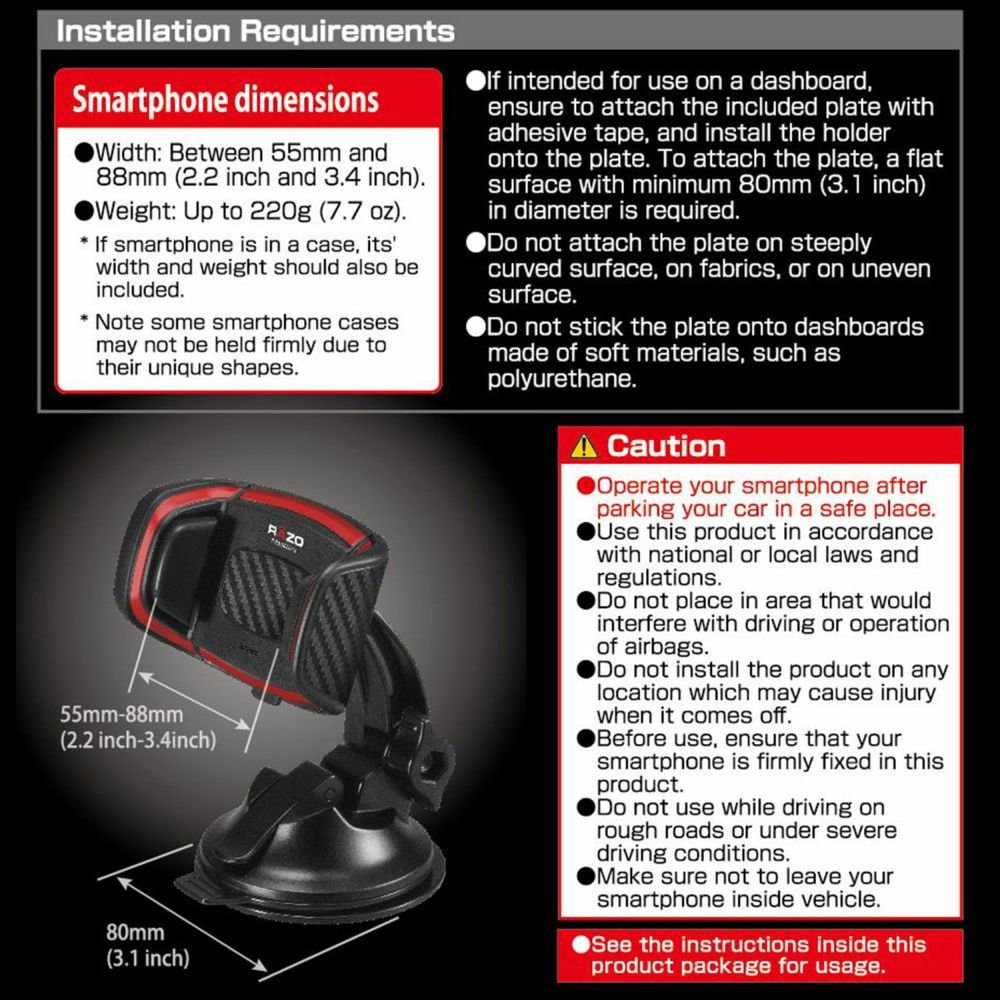 Installation Requirements

Smartphone dimensions

●Width: Between 55mm and 88mm (2.2 inch and 3.4 inch).

●Weight: Up to 220g (7.7 oz).

* If smartphone is in a case, its' width and weight should also be included.

* Note some smartphone cases may not be held firmly due to their unique shapes.

●If intended for use on a dashboard, ensure to attach the included plate with adhesive tape, and install the holder onto the plate. To attach the plate, a flat surface with minimum 80mm (3.1 inch) in diameter is required.

●Do not attach the plate on steeply curved surface, on fabrics, or on uneven surface.

●Do not stick the plate onto dashboards made of soft materials, such as polyurethane.

RAZO

55mm-88mm
(2.2 inch-3.4inch)

80mm
(3.1 inch)

Caution

●Operate your smartphone after parking your car in a safe place.
●Use this product in accordance with national or local laws and regulations.
●Do not place in area that would interfere with driving or operation of airbags.
●Do not install the product on any location which may cause injury when it comes off.
●Before use, ensure that your smartphone is firmly fixed in this product.
●Do not use while driving on rough roads or under severe driving conditions.
●Make sure not to leave your smartphone inside vehicle.

●See the instructions inside this product package for usage.