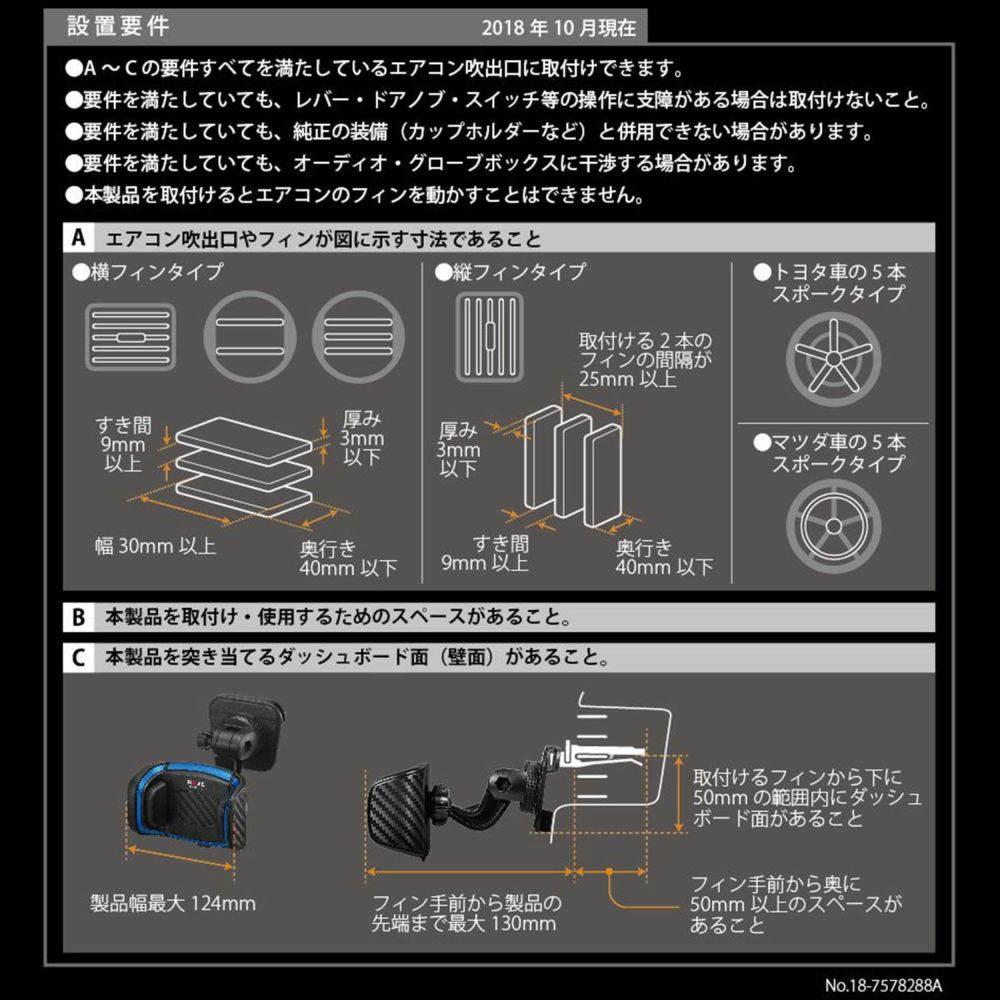 設置要件

2018 年 10 月現在

●A ～ C の要件すべてを満たしているエアコン吹出口に取付けできます。
●要件を満たしていても、レバー・ドアノブ・スイッチ等の操作に支障がある場合は取付けないこと。
●要件を満たしていても、純正の装備（カップホルダーなど）と併用できない場合があります。
●要件を満たしていても、オーディオ・グローブボックスに干渉する場合があります。
●本製品を取付けるとエアコンのフィンを動かすことはできません。

A エアコン吹出口やフィンが図に示す寸法であること

●横フィンタイプ

すき間 9mm 以上

厚み 3mm 以下

幅 30mm 以上

奥行き 40mm 以下

●縦フィンタイプ

取付ける 2 本のフィンの間隔が 25mm 以上

厚み 3mm 以下

すき間 9mm 以上

奥行き 40mm 以下

●トヨタ車の 5 本スポークタイプ

●マツダ車の 5 本スポークタイプ

B 本製品を取付け・使用するためのスペースがあること。

C 本製品を突き当てるダッシュボード面（壁面）があること。

製品幅最大 124mm

フィン手前から製品の先端まで最大 130mm

取付けるフィンから下に 50mm の範囲内にダッシュボード面があること

フィン手前から奥に 50mm 以上のスペースがあること

No.18-7578288A