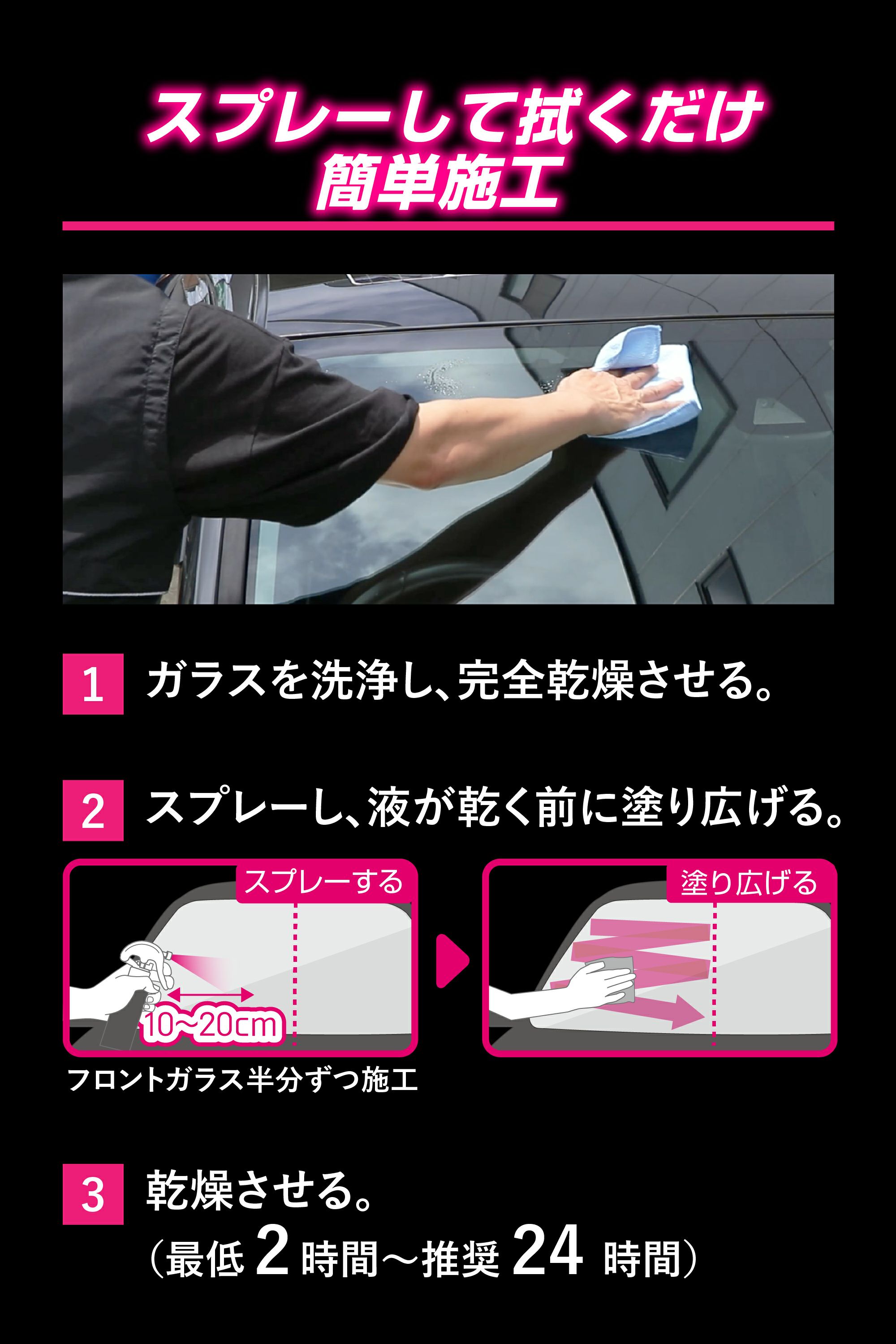 スプレーして拭くだけ
簡単施工

1 ガラスを洗浄し、完全乾燥させる。

2 スプレーし、液が乾く前に塗り広げる。

スプレーする

10~20cm

フロントガラス半分ずつ施工

塗り広げる

3 乾燥させる。
（最低 2 時間～推奨 24 時間）