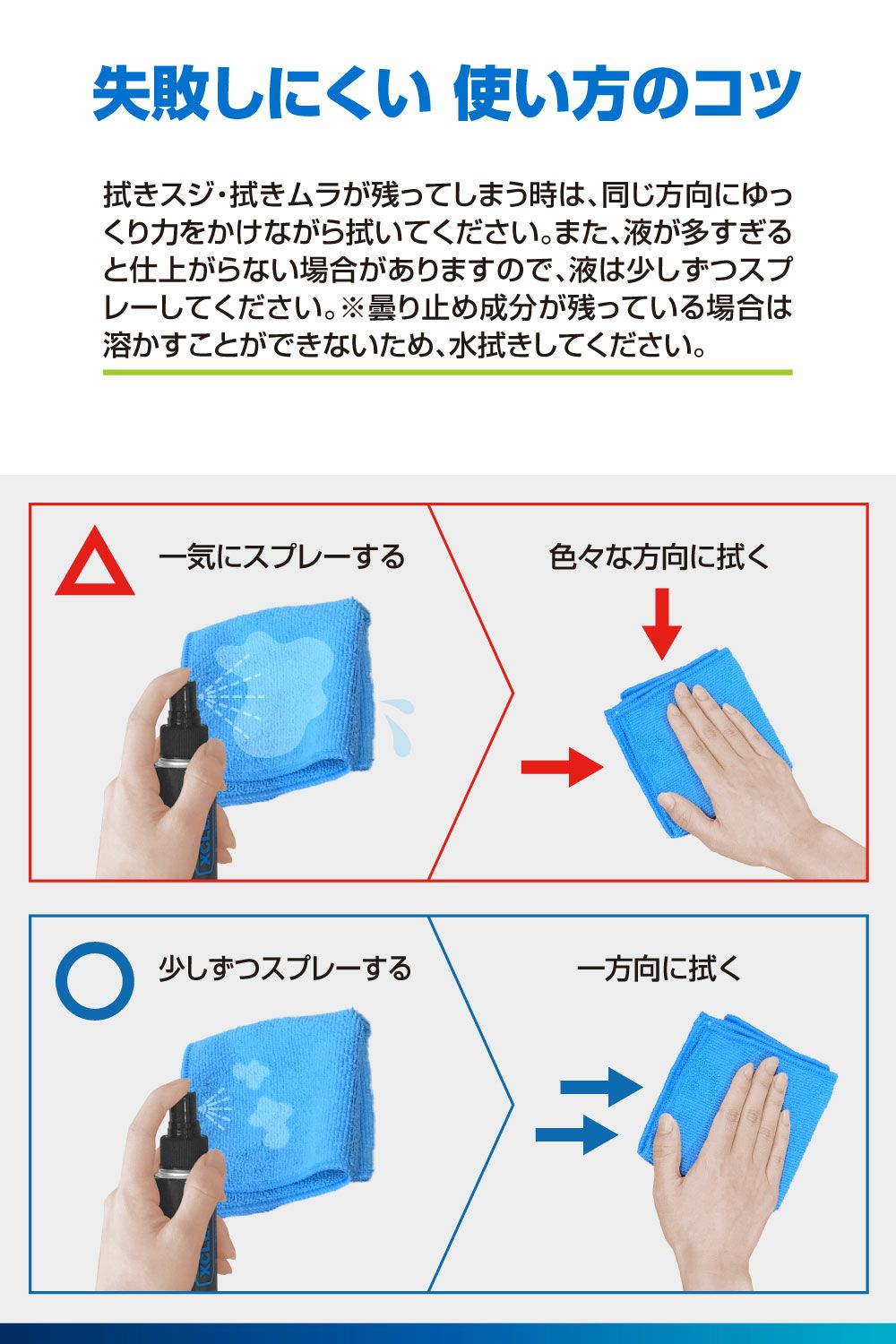 失敗しにくい 使い方のコツ

拭きスジ・拭きムラが残ってしまう時は、同じ方向にゆっくり力をかけながら拭いてください。また、液が多すぎると仕上がらない場合がありますので、液は少しずつスプレーしてください。※曇り止め成分が残っている場合は溶かすことができないため、水拭きしてください。

一気にスプレーする

色々な方向に拭く

少しずつスプレーする

一方向に拭く