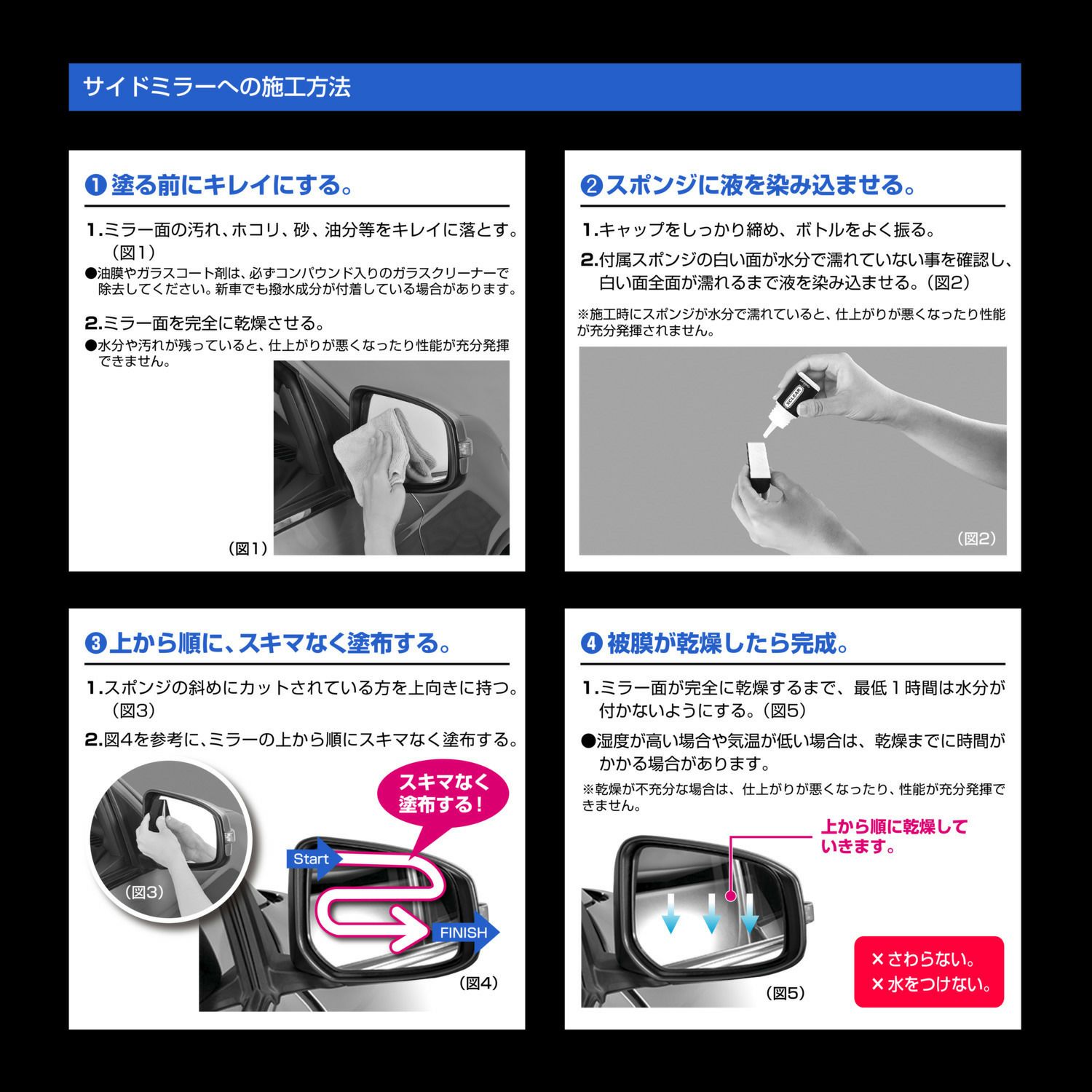 サイドミラーへの施工方法

❶塗る前にキレイにする。

1.ミラー面の汚れ、ホコリ、砂、油分等をキレイに落とす。（図1）

●油膜やガラスコート剤は、必ずコンパウンド入りのガラスクリーナーで除去してください。新車でも撥水成分が付着している場合があります。

2.ミラー面を完全に乾燥させる。

●水分や汚れが残っていると、仕上がりが悪くなったり性能が充分発揮できません。

（図1）

❷スポンジに液を染み込ませる。

1.キャップをしっかり締め、ボトルをよく振る。

2.付属スポンジの白い面が水分で濡れていない事を確認し、白い面全面が濡れるまで液を染み込ませる。（図2）

※施工時にスポンジが水分で濡れていると、仕上がりが悪くなったり性能が充分発揮されません。

XCLEAR

（図2）

❸上から順に、スキマなく塗布する。

1.スポンジの斜めにカットされている方を上向きに持つ。（図3）

2.図4を参考に、ミラーの上から順にスキマなく塗布する。

スキマなく塗布する！

Start

FINISH

（図3）

（図4）

❹被膜が乾燥したら完成。

1.ミラー面が完全に乾燥するまで、最低1時間は水分が付かないようにする。（図5）

●湿度が高い場合や気温が低い場合は、乾燥までに時間がかかる場合があります。

※乾燥が不充分な場合は、仕上がりが悪くなったり、性能が充分発揮できません。

上から順に乾燥していきます。

（図5）

×さわらない。
×水をつけない。