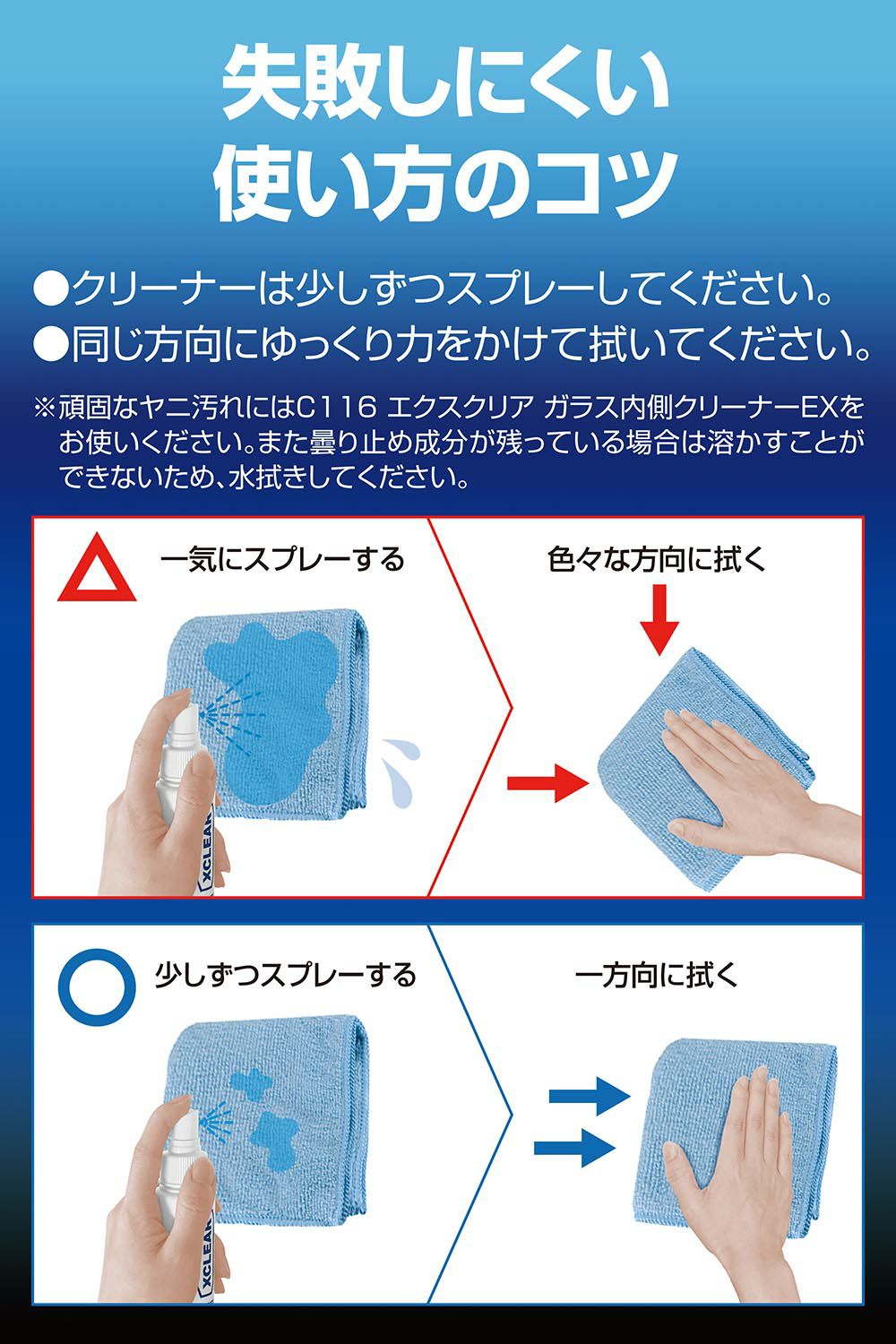 失敗しにくい
使い方のコツ

●クリーナーは少しずつスプレーしてください。
●同じ方向にゆっくり力をかけて拭いてください。

※頑固なヤニ汚れにはC116 エクスクリア ガラス内側クリーナーEXをお使いください。また曇り止め成分が残っている場合は溶かすことができないため、水拭きしてください。

△ 一気にスプレーする

XCLEAR

色々な方向に拭く

○ 少しずつスプレーする

XCLEAR

一方向に拭く