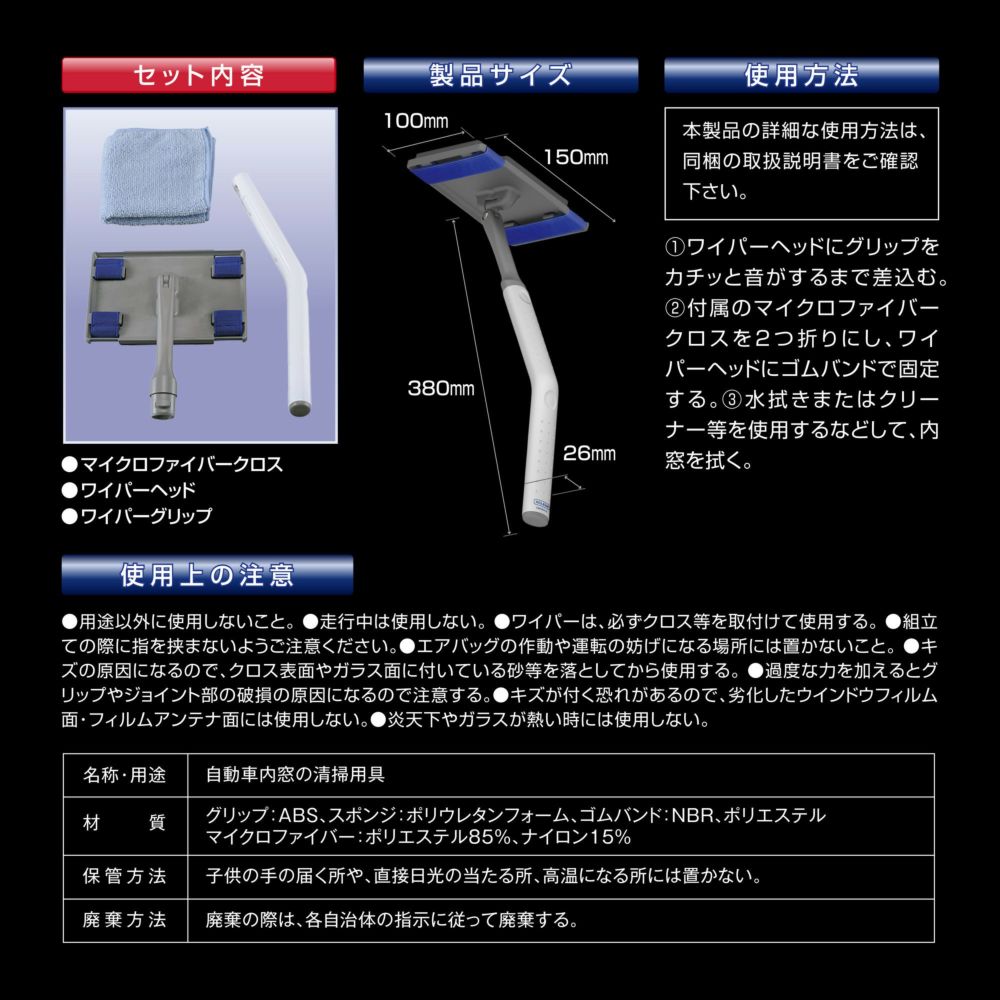 セット内容

●マイクロファイバークロス
●ワイパーヘッド
●ワイパーグリップ

製品サイズ

100mm
150mm
380mm
26mm

使用方法

本製品の詳細な使用方法は、同梱の取扱説明書をご確認下さい。

①ワイパーヘッドにグリップをカチッと音がするまで差込む。②付属のマイクロファイバークロスを2つ折りにし、ワイパーヘッドにゴムバンドで固定する。③水拭きまたはクリーナー等を使用するなどして、内窓を拭く。

使用上の注意

●用途以外に使用しないこと。●走行中は使用しない。●ワイパーは、必ずクロス等を取付けて使用する。●組立ての際に指を挟まないようご注意ください。●エアバッグの作動や運転の妨げになる場所には置かないこと。●キズの原因になるので、クロス表面やガラス面に付いている砂等を落としてから使用する。●過度な力を加えるとグリップやジョイント部の破損の原因になるので注意する。●キズが付く恐れがあるので、劣化したウインドウフィルム面・フィルムアンテナ面には使用しない。●炎天下やガラスが熱い時には使用しない。

| 名称・用途 | 自動車内窓の清掃用具 |
|---|---|
| 材　　質 | グリップ：ABS、スポンジ：ポリウレタンフォーム、ゴムバンド：NBR、ポリエステル マイクロファイバー：ポリエステル85%、ナイロン15% |
| 保管方法 | 子供の手の届く所や、直接日光の当たる所、高温になる所には置かない。 |
| 廃棄方法 | 廃棄の際は、各自治体の指示に従って廃棄する。 |