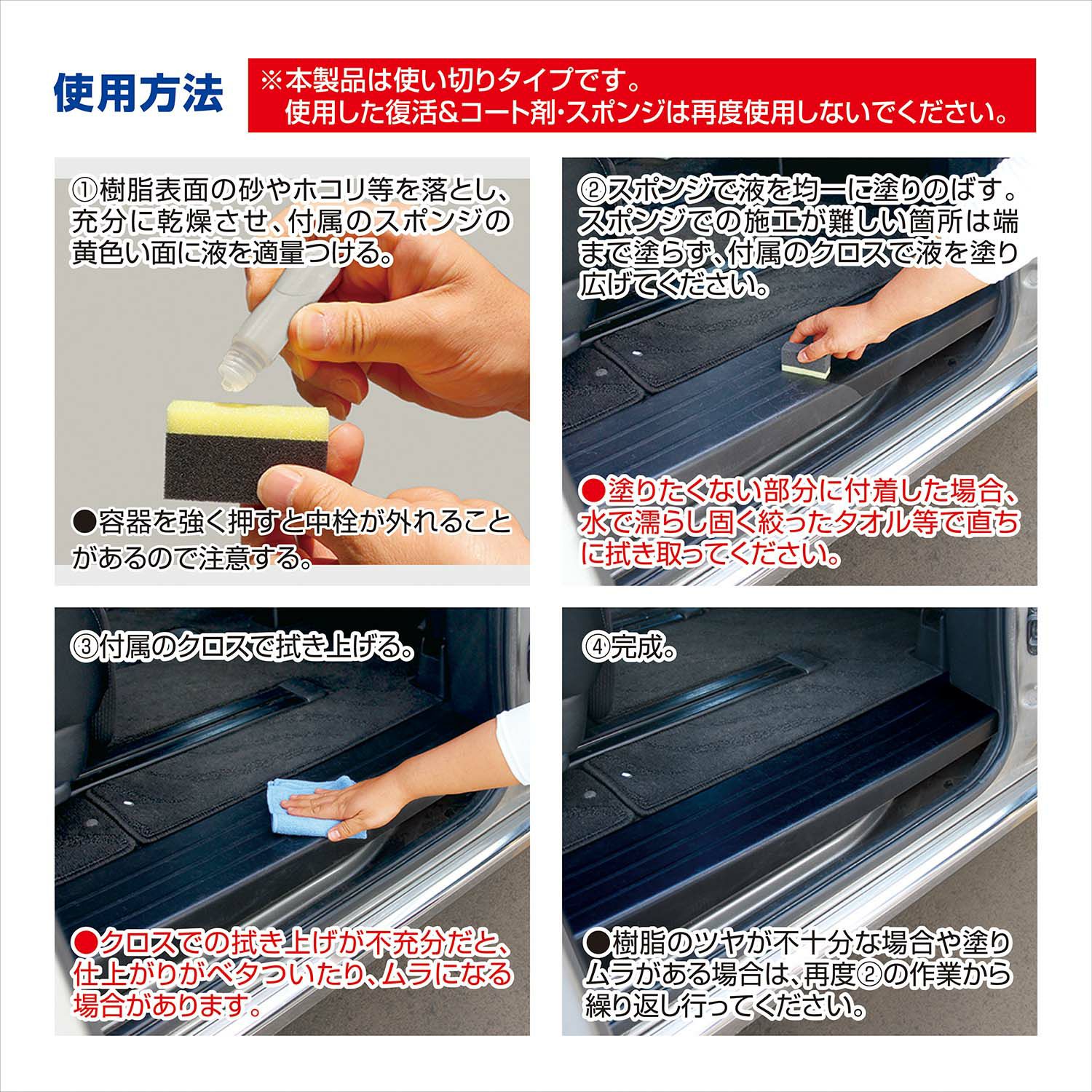 使用方法

※本製品は使い切りタイプです。
使用した復活&コート剤・スポンジは再度使用しないでください。

①樹脂表面の砂やホコリ等を落とし、充分に乾燥させ、付属のスポンジの黄色い面に液を適量つける。

●容器を強く押すと中栓が外れることがあるので注意する。

②スポンジで液を均一に塗りのばす。スポンジでの施工が難しい箇所は端まで塗らず、付属のクロスで液を塗り広げてください。

●塗りたくない部分に付着した場合、水で濡らし固く絞ったタオル等で直ちに拭き取ってください。

③付属のクロスで拭き上げる。

●クロスでの拭き上げが不充分だと、仕上がりがベタついたり、ムラになる場合があります。

④完成。

●樹脂のツヤが不十分な場合や塗りムラがある場合は、再度②の作業から繰り返し行ってください。