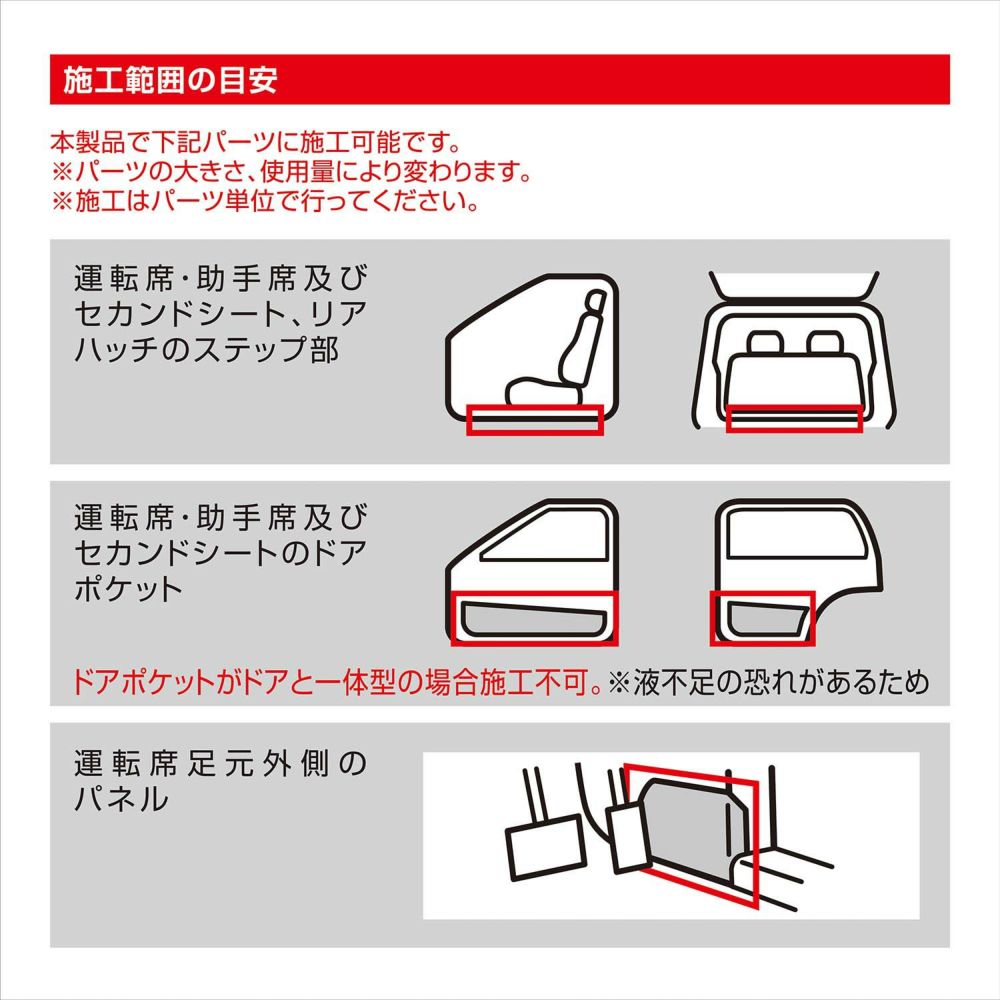 施工範囲の目安

本製品で下記パーツに施工可能です。
※パーツの大きさ、使用量により変わります。
※施工はパーツ単位で行ってください。

運転席・助手席及びセカンドシート、リアハッチのステップ部

運転席・助手席及びセカンドシートのドアポケット

ドアポケットがドアと一体型の場合施工不可。※液不足の恐れがあるため

運転席足元外側のパネル