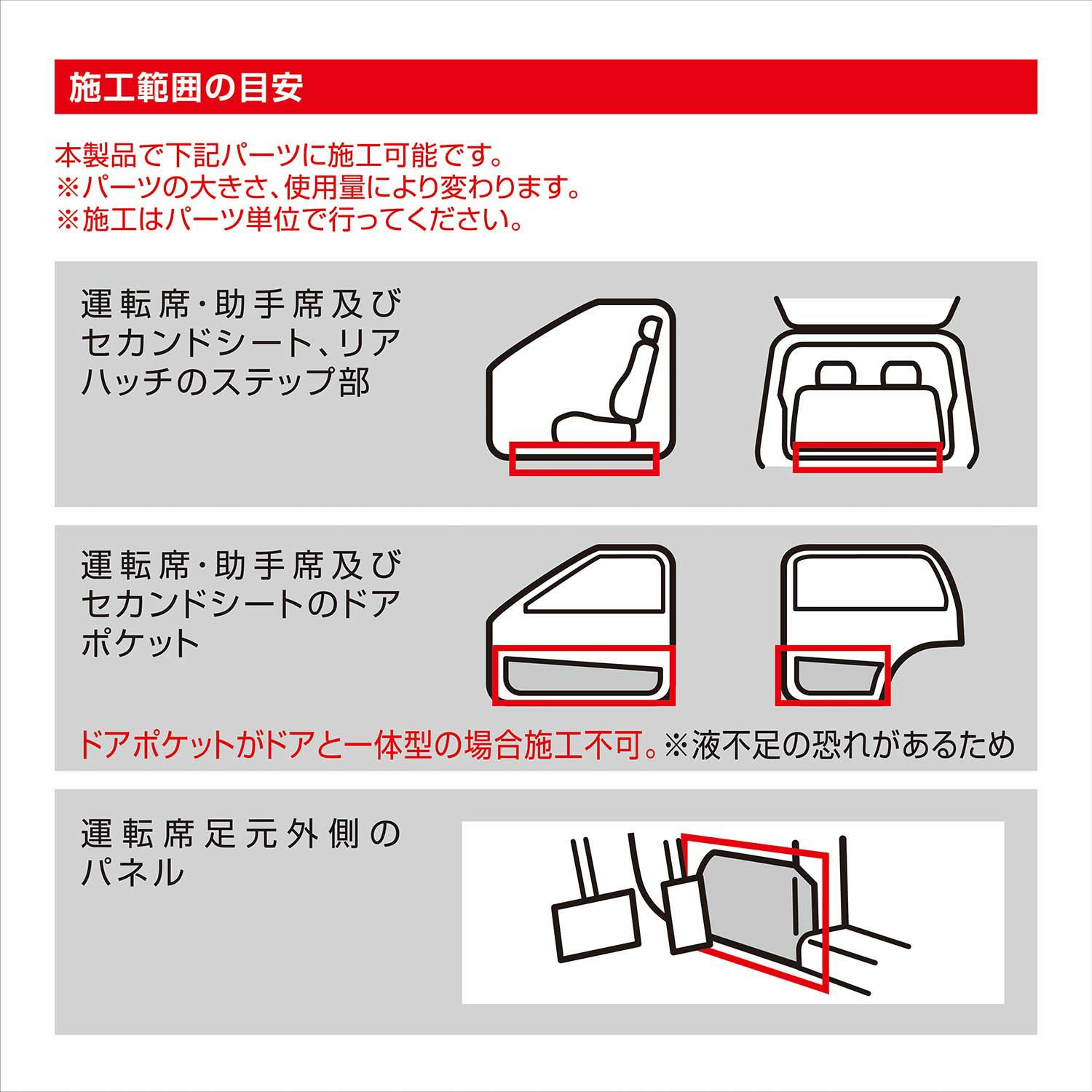 施工範囲の目安

本製品で下記パーツに施工可能です。
※パーツの大きさ、使用量により変わります。
※施工はパーツ単位で行ってください。

運転席・助手席及びセカンドシート、リアハッチのステップ部

運転席・助手席及びセカンドシートのドアポケット

ドアポケットがドアと一体型の場合施工不可。※液不足の恐れがあるため

運転席足元外側のパネル