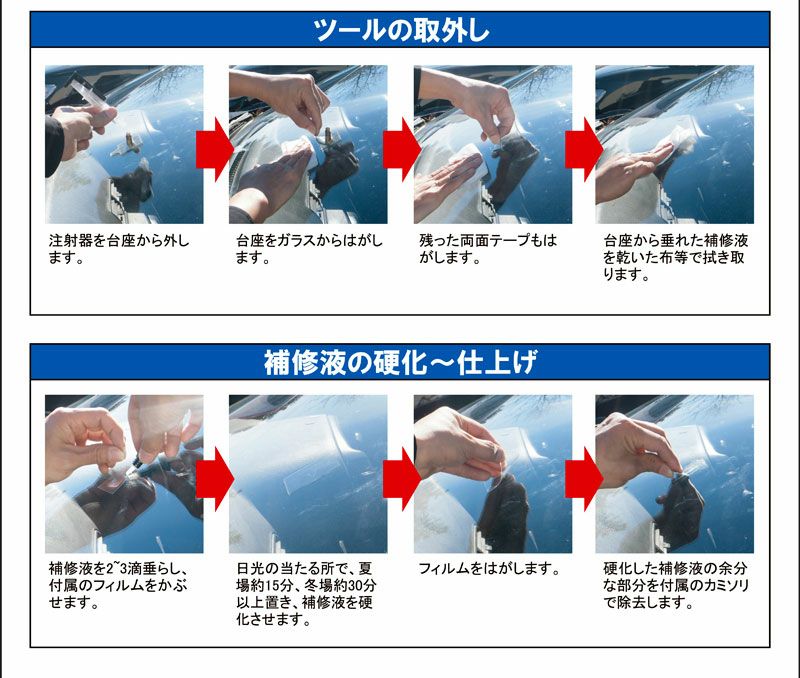 ツールの取外し

注射器を台座から外します。

台座をガラスからはがします。

残った両面テープもはがします。

台座から垂れた補修液を乾いた布等で拭き取ります。

補修液の硬化～仕上げ

補修液を2~3滴垂らし、付属のフィルムをかぶせます。

日光の当たる所で、夏場約15分、冬場約30分以上置き、補修液を硬化させます。

フィルムをはがします。

硬化した補修液の余分な部分を付属のカミソリで除去します。