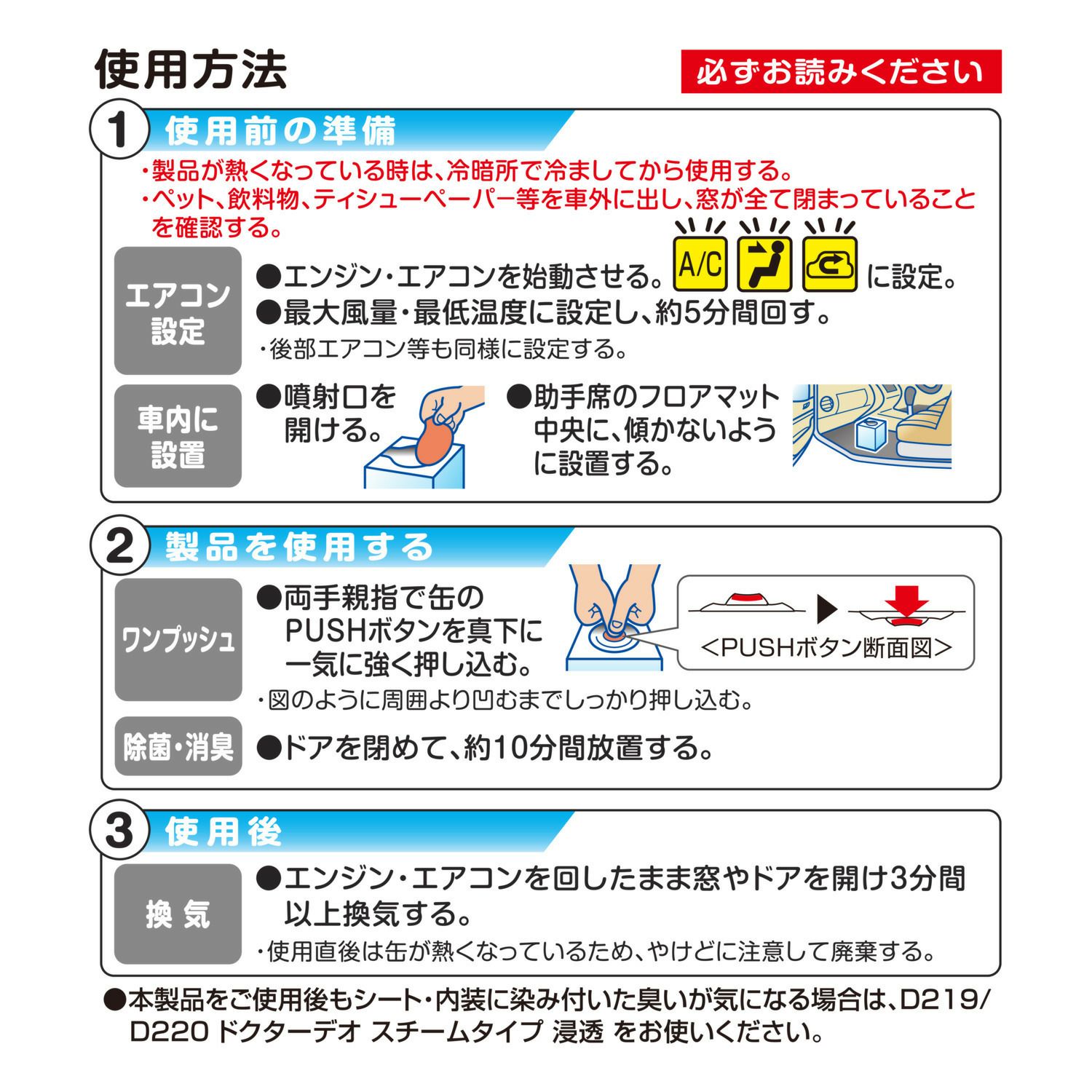 使用方法

必ずお読みください

1 使用前の準備

・製品が熱くなっている時は、冷暗所で冷ましてから使用する。
・ペット、飲料物、ティシューペーパー等を車外に出し、窓が全て閉まっていることを確認する。

エアコン設定

●エンジン・エアコンを始動させる。 A/C に設定。
●最大風量・最低温度に設定し、約5分間回す。
・後部エアコン等も同様に設定する。

車内に設置

●噴射口を開ける。

●助手席のフロアマット中央に、傾かないように設置する。

2 製品を使用する

ワンプッシュ

●両手親指で缶のPUSHボタンを真下に一気に強く押し込む。

<PUSHボタン断面図>

・図のように周囲より凹むまでしっかり押し込む。

除菌・消臭

●ドアを閉めて、約10分間放置する。

3 使用後

換気

●エンジン・エアコンを回したまま窓やドアを開け3分間以上換気する。
・使用直後は缶が熱くなっているため、やけどに注意して廃棄する。

●本製品をご使用後もシート・内装に染み付いた臭いが気になる場合は、D219/D220 ドクターデオ スチームタイプ 浸透 をお使いください。