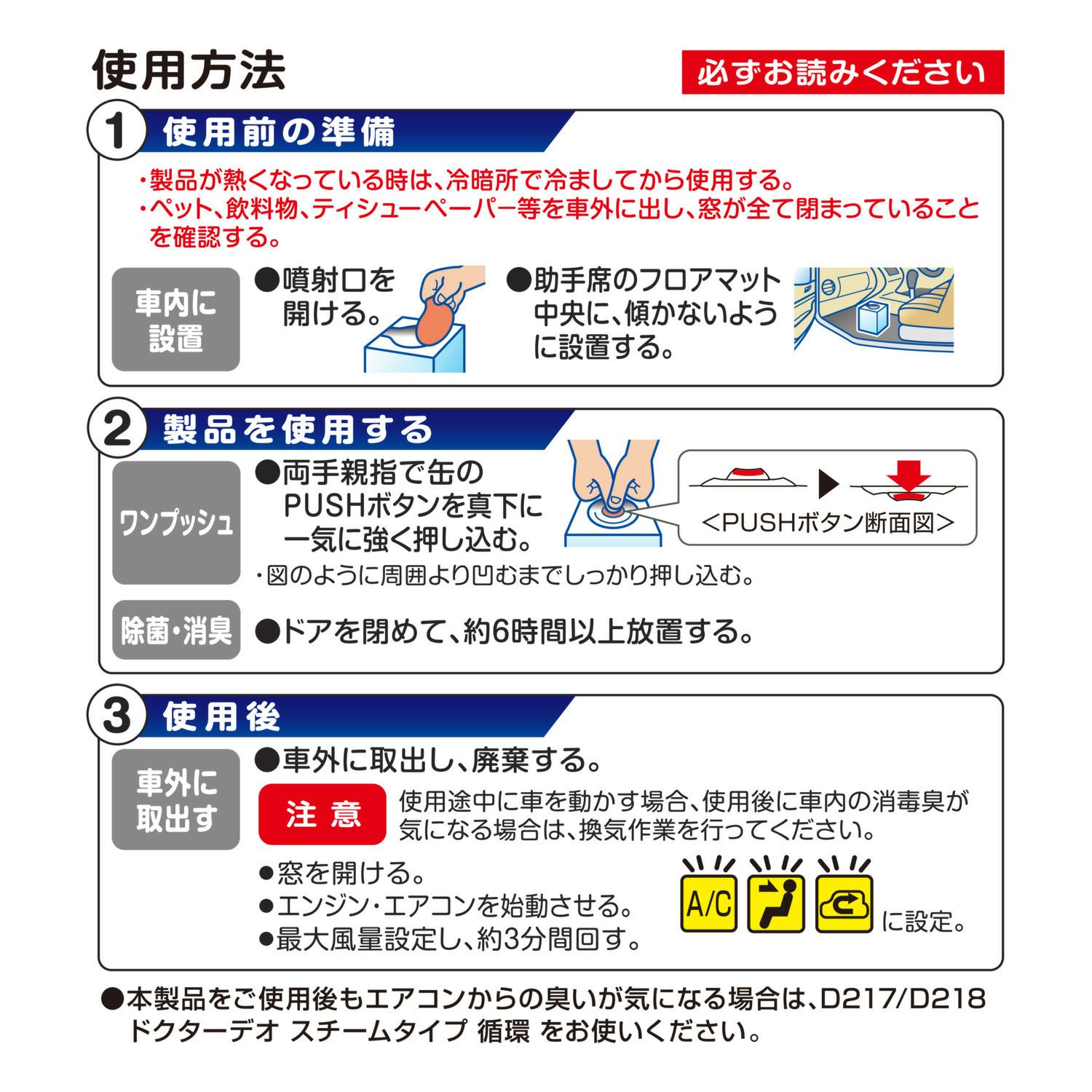 使用方法

必ずお読みください

1 使用前の準備

・製品が熱くなっている時は、冷暗所で冷ましてから使用する。
・ペット、飲料物、ティシューペーパー等を車外に出し、窓が全て閉まっていることを確認する。

車内に設置

●噴射口を開ける。

●助手席のフロアマット中央に、傾かないように設置する。

2 製品を使用する

ワンプッシュ

●両手親指で缶のPUSHボタンを真下に一気に強く押し込む。

<PUSHボタン断面図>

・図のように周囲より凹むまでしっかり押し込む。

除菌・消臭

●ドアを閉めて、約6時間以上放置する。

3 使用後

車外に取出す

●車外に取出し、廃棄する。

注意

使用途中に車を動かす場合、使用後に車内の消毒臭が気になる場合は、換気作業を行ってください。

●窓を開ける。
●エンジン・エアコンを始動させる。
●最大風量設定し、約3分間回す。

A/C

に設定。

●本製品をご使用後もエアコンからの臭いが気になる場合は、D217/D218 ドクターデオ スチームタイプ 循環 をお使いください。