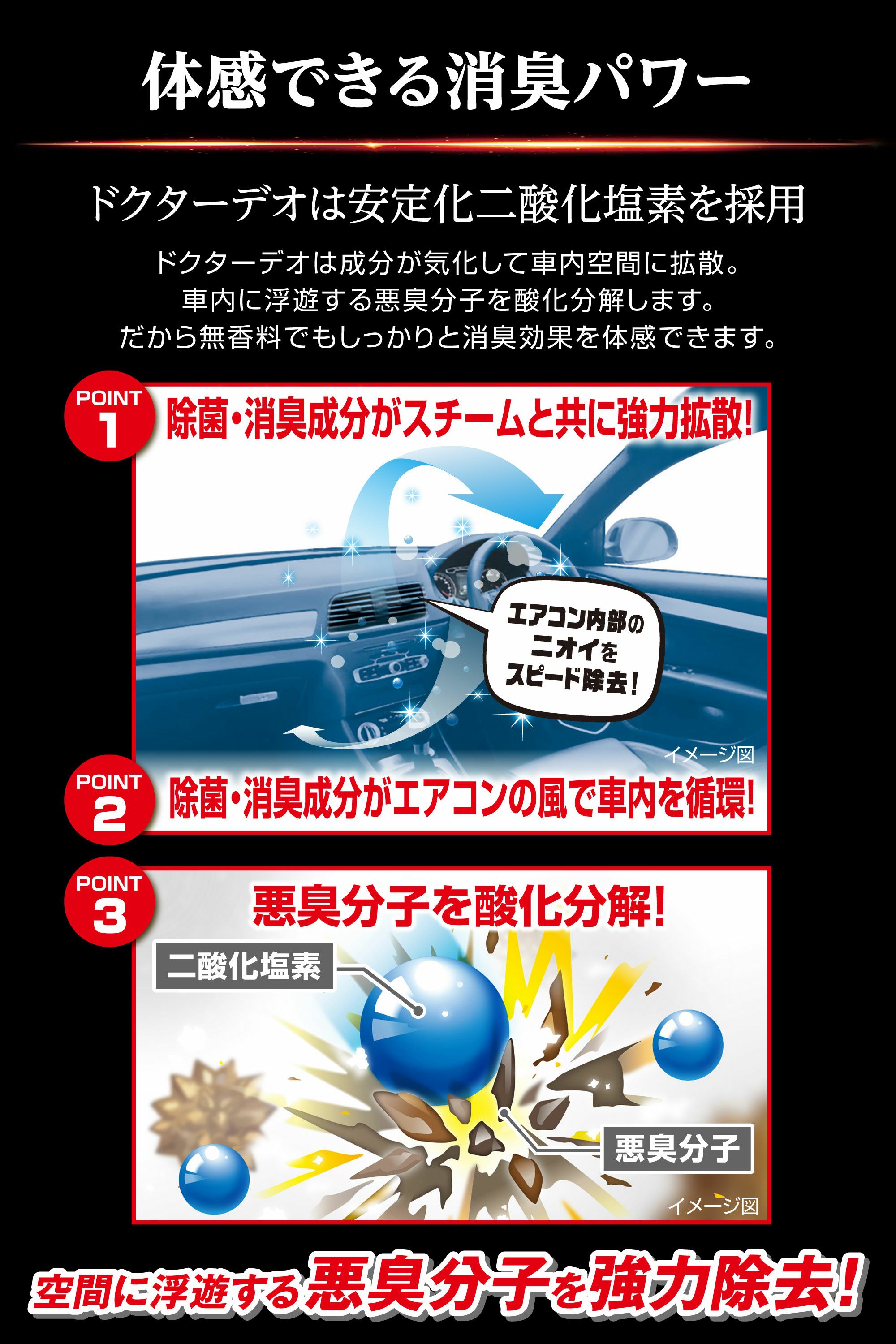 体感できる消臭パワー

ドクターデオは安定化二酸化塩素を採用

ドクターデオは成分が気化して車内空間に拡散。
車内に浮遊する悪臭分子を酸化分解します。
だから無香料でもしっかりと消臭効果を体感できます。

POINT 1
除菌・消臭成分がスチームと共に強力拡散!

エアコン内部の
ニオイを
スピード除去!

イメージ図

POINT 2
除菌・消臭成分がエアコンの風で車内を循環!

POINT 3
悪臭分子を酸化分解!

二酸化塩素

悪臭分子

イメージ図

空間に浮遊する悪臭分子を強力除去!