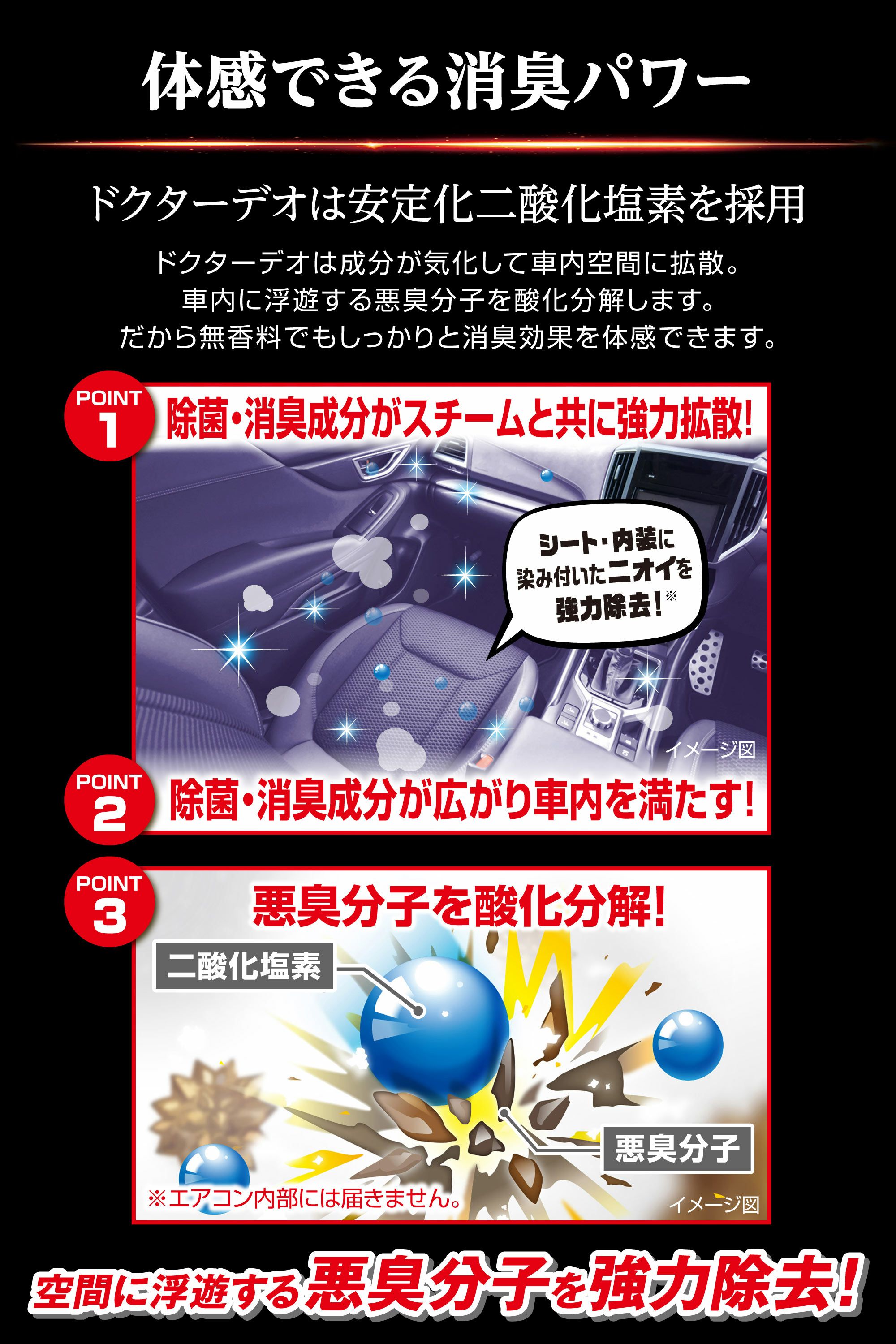 体感できる消臭パワー

ドクターデオは安定化二酸化塩素を採用

ドクターデオは成分が気化して車内空間に拡散。
車内に浮遊する悪臭分子を酸化分解します。
だから無香料でもしっかりと消臭効果を体感できます。

POINT 1
除菌・消臭成分がスチームと共に強力拡散!

シート・内装に染み付いたニオイを強力除去!※

イメージ図

POINT 2
除菌・消臭成分が広がり車内を満たす!

POINT 3
悪臭分子を酸化分解!

二酸化塩素

悪臭分子

※エアコン内部には届きません。

イメージ図

空間に浮遊する悪臭分子を強力除去!