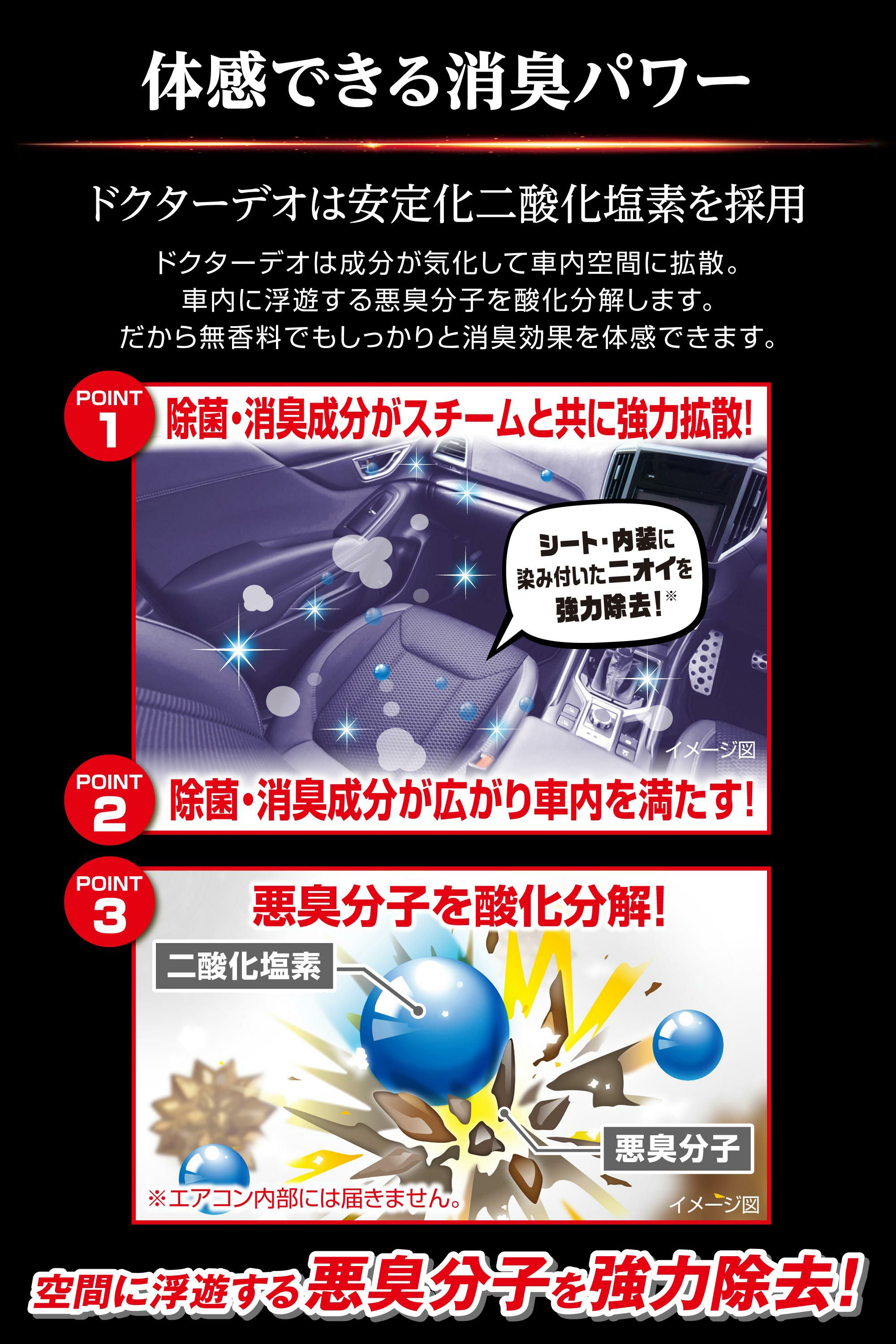 体感できる消臭パワー

ドクターデオは安定化二酸化塩素を採用

ドクターデオは成分が気化して車内空間に拡散。
車内に浮遊する悪臭分子を酸化分解します。
だから無香料でもしっかりと消臭効果を体感できます。

POINT 1
除菌・消臭成分がスチームと共に強力拡散!

シート・内装に染み付いたニオイを強力除去!※

イメージ図

POINT 2
除菌・消臭成分が広がり車内を満たす!

POINT 3
悪臭分子を酸化分解!

二酸化塩素

悪臭分子

※エアコン内部には届きません。

イメージ図

空間に浮遊する悪臭分子を強力除去!