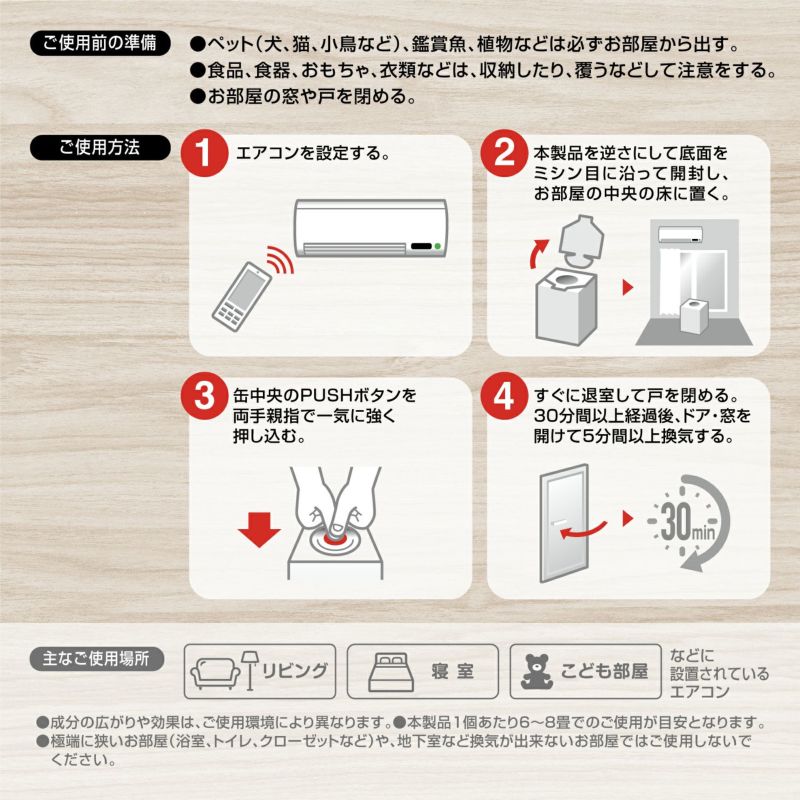 ご使用前の準備

●ペット(犬、猫、小鳥など)、鑑賞魚、植物などは必ずお部屋から出す。
●食品、食器、おもちゃ、衣類などは、収納したり、覆うなどして注意をする。
●お部屋の窓や戸を閉める。

ご使用方法

1 エアコンを設定する。

2 本製品を逆さにして底面をミシン目に沿って開封し、お部屋の中央の床に置く。

3 缶中央のPUSHボタンを両手親指で一気に強く押し込む。

4 すぐに退室して戸を閉める。30分間以上経過後、ドア・窓を開けて5分間以上換気する。

30min

主なご使用場所

リビング

寝室

こども部屋

などに設置されているエアコン

●成分の広がりや効果は、ご使用環境により異なります。●本製品1個あたり6～8畳でのご使用が目安となります。
●極端に狭いお部屋(浴室、トイレ、クローゼットなど)や、地下室など換気が出来ないお部屋ではご使用しないでください。