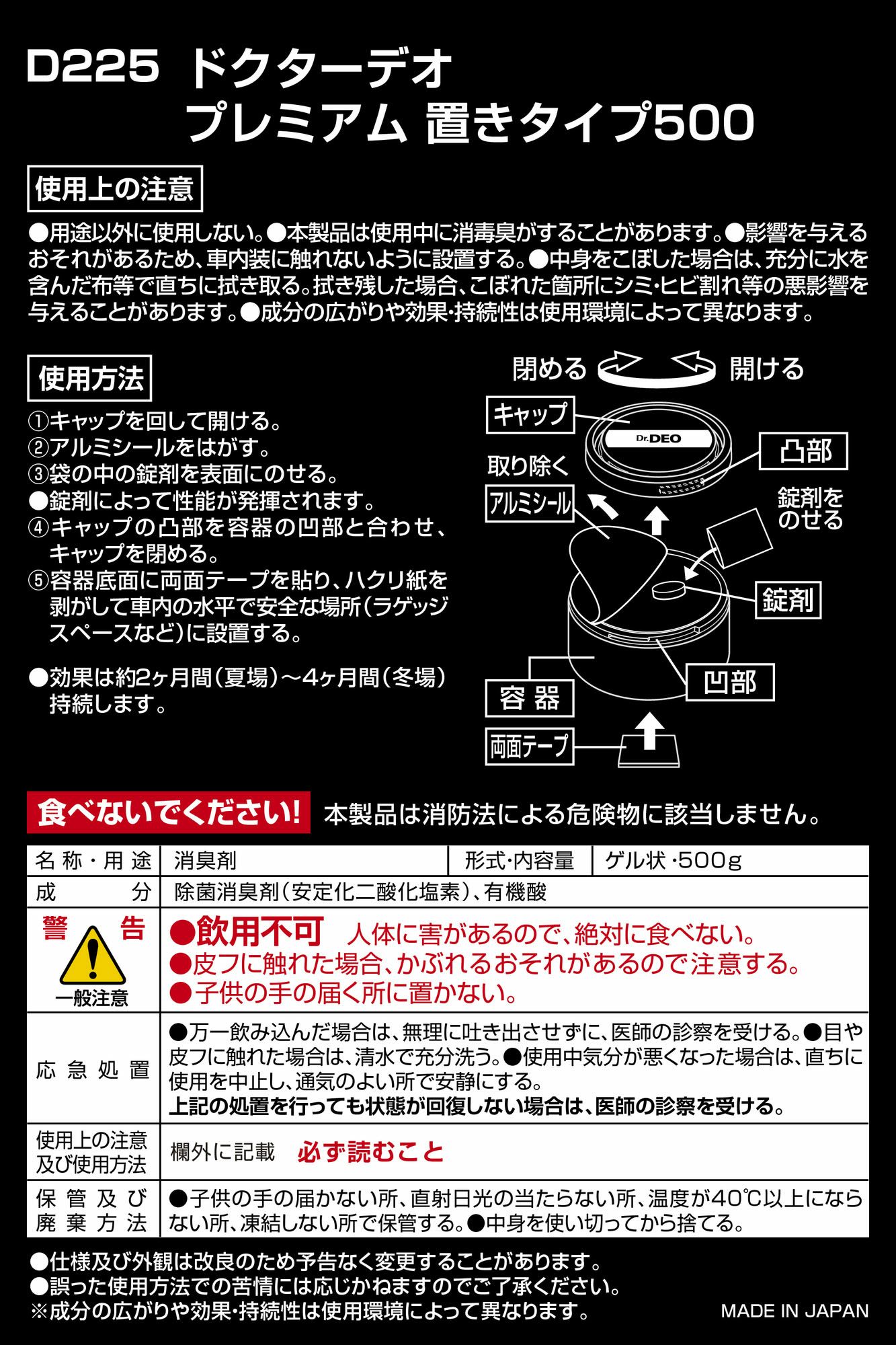 D225 ドクターデオ
プレミアム 置きタイプ500

使用上の注意

●用途以外に使用しない。●本製品は使用中に消毒臭がすることがあります。●影響を与えるおそれがあるため、車内装に触れないように設置する。●中身をこぼした場合は、充分に水を含んだ布等で直ちに拭き取る。拭き残した場合、こぼれた箇所にシミ・ヒビ割れ等の悪影響を与えることがあります。●成分の広がりや効果・持続性は使用環境によって異なります。

使用方法

①キャップを回して開ける。
②アルミシールをはがす。
③袋の中の錠剤を表面にのせる。
●錠剤によって性能が発揮されます。
④キャップの凸部を容器の凹部と合わせ、キャップを閉める。
⑤容器底面に両面テープを貼り、ハクリ紙を剥がして車内の水平で安全な場所(ラゲッジスペースなど)に設置する。

●効果は約2ヶ月間(夏場)～4ヶ月間(冬場)持続します。

閉める 開ける
キャップ
Dr.DEO
凸部
取り除く
アルミシール
錠剤をのせる
錠剤
凹部
容器
両面テープ

食べないでください! 本製品は消防法による危険物に該当しません。

| 名称・用途 | 消臭剤 | 形式・内容量 | ゲル状・500g |
|---|---|---|---|
| 成分 | 除菌消臭剤(安定化二酸化塩素)、有機酸 | | |
| 警告 一般注意 | ●飲用不可 人体に害があるので、絶対に食べない。 ●皮フに触れた場合、かぶれるおそれがあるので注意する。 ●子供の手の届く所に置かない。 | | |
| 応急処置 | ●万一飲み込んだ場合は、無理に吐き出させずに、医師の診察を受ける。●目や皮フに触れた場合は、清水で充分洗う。●使用中気分が悪くなった場合は、直ちに使用を中止し、通気のよい所で安静にする。 上記の処置を行っても状態が回復しない場合は、医師の診察を受ける。 | | |
| 使用上の注意及び使用方法 | 欄外に記載 必ず読むこと | | |
| 保管及び廃棄方法 | ●子供の手の届かない所、直射日光の当たらない所、温度が40℃以上にならない所、凍結しない所で保管する。●中身を使い切ってから捨てる。 | | |

●仕様及び外観は改良のため予告なく変更することがあります。
●誤った使用方法での苦情には応じかねますのでご了承ください。
※成分の広がりや効果・持続性は使用環境によって異なります。
MADE IN JAPAN