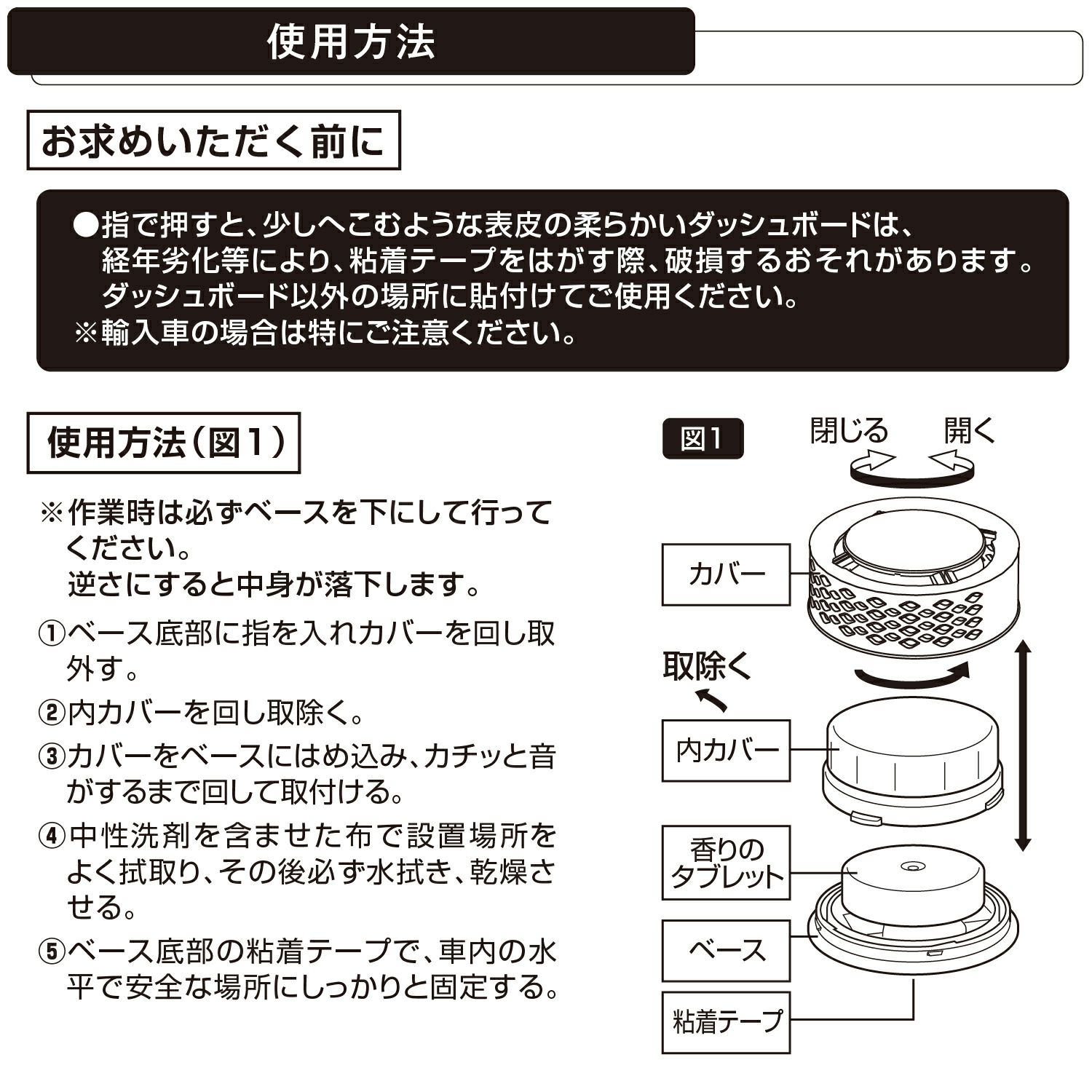 使用方法

お求めいただく前に

●指で押すと、少しへこむような表皮の柔らかいダッシュボードは、経年劣化等により、粘着テープをはがす際、破損するおそれがあります。ダッシュボード以外の場所に貼付けてご使用ください。
※輸入車の場合は特にご注意ください。

使用方法(図1)

※作業時は必ずベースを下にして行ってください。
逆さにすると中身が落下します。

①ベース底部に指を入れカバーを回し取外す。

②内カバーを回し取除く。

③カバーをベースにはめ込み、カチッと音がするまで回して取付ける。

④中性洗剤を含ませた布で設置場所をよく拭取り、その後必ず水拭き、乾燥させる。

⑤ベース底部の粘着テープで、車内の水平で安全な場所にしっかりと固定する。

図1
閉じる
開く
カバー
取除く
内カバー
香りのタブレット
ベース
粘着テープ