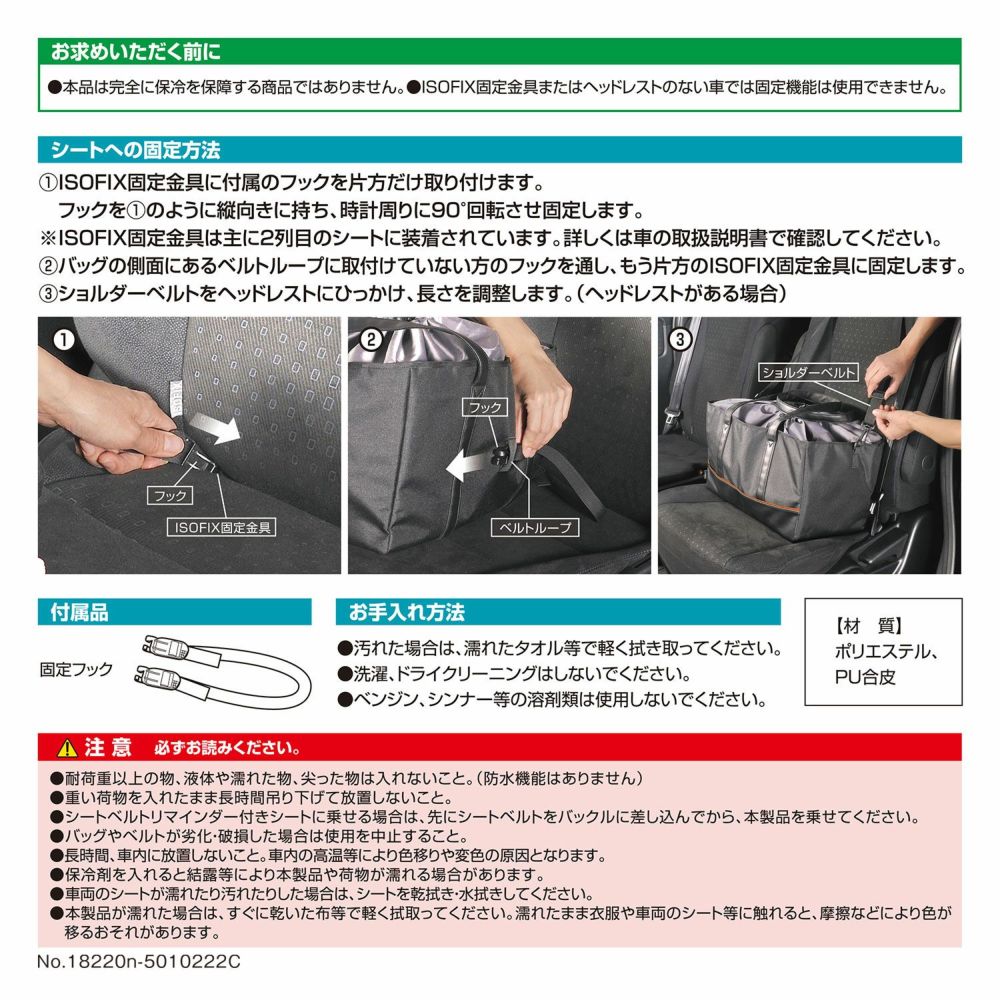 お求めいただく前に

●本品は完全に保冷を保障する商品ではありません。●ISOFIX固定金具またはヘッドレストのない車では固定機能は使用できません。

シートへの固定方法

①ISOFIX固定金具に付属のフックを片方だけ取り付けます。
フックを①のように縦向きに持ち、時計周りに90°回転させ固定します。
※ISOFIX固定金具は主に2列目のシートに装着されています。詳しくは車の取扱説明書で確認してください。
②バッグの側面にあるベルトループに取付けていない方のフックを通し、もう片方のISOFIX固定金具に固定します。
③ショルダーベルトをヘッドレストにひっかけ、長さを調整します。(ヘッドレストがある場合)

①

フック

ISOFIX固定金具

②

フック

ベルトループ

③

ショルダーベルト

付属品

固定フック

お手入れ方法

●汚れた場合は、濡れたタオル等で軽く拭き取ってください。
●洗濯、ドライクリーニングはしないでください。
●ベンジン、シンナー等の溶剤類は使用しないでください。

【材 質】
ポリエステル、
PU合皮

注 意 必ずお読みください。

●耐荷重以上の物、液体や濡れた物、尖った物は入れないこと。(防水機能はありません)
●重い荷物を入れたまま長時間吊り下げて放置しないこと。
●シートベルトリマインダー付きシートに乗せる場合は、先にシートベルトをバックルに差し込んでから、本製品を乗せてください。
●バッグやベルトが劣化・破損した場合は使用を中止すること。
●長時間、車内に放置しないこと。車内の高温等により色移りや変色の原因となります。
●保冷剤を入れると結露等により本製品や荷物が濡れる場合があります。
●車両のシートが濡れたり汚れたりした場合は、シートを乾拭き・水拭きしてください。
●本製品が濡れた場合は、すぐに乾いた布等で軽く拭取ってください。濡れたまま衣服や車両のシート等に触れると、摩擦などにより色が移るおそれがあります。

No.18220n-5010222C