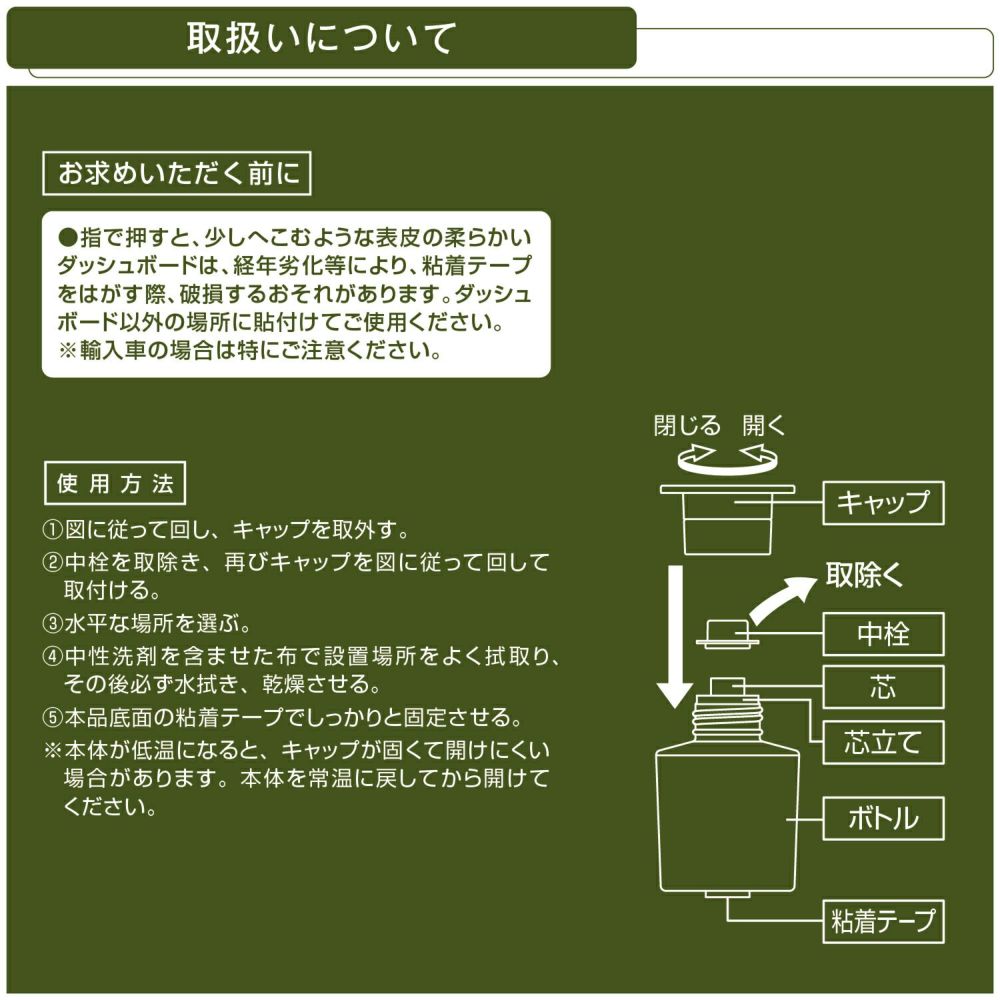 取扱いについて

お求めいただく前に

●指で押すと、少しへこむような表皮の柔らかいダッシュボードは、経年劣化等により、粘着テープをはがす際、破損するおそれがあります。ダッシュボード以外の場所に貼付けてご使用ください。
※輸入車の場合は特にご注意ください。

使用方法

①図に従って回し、キャップを取外す。
②中栓を取除き、再びキャップを図に従って回して取付ける。
③水平な場所を選ぶ。
④中性洗剤を含ませた布で設置場所をよく拭取り、その後必ず水拭き、乾燥させる。
⑤本品底面の粘着テープでしっかりと固定させる。
※本体が低温になると、キャップが固くて開けにくい場合があります。本体を常温に戻してから開けてください。

閉じる 開く
キャップ
取除く
中栓
芯
芯立て
ボトル
粘着テープ