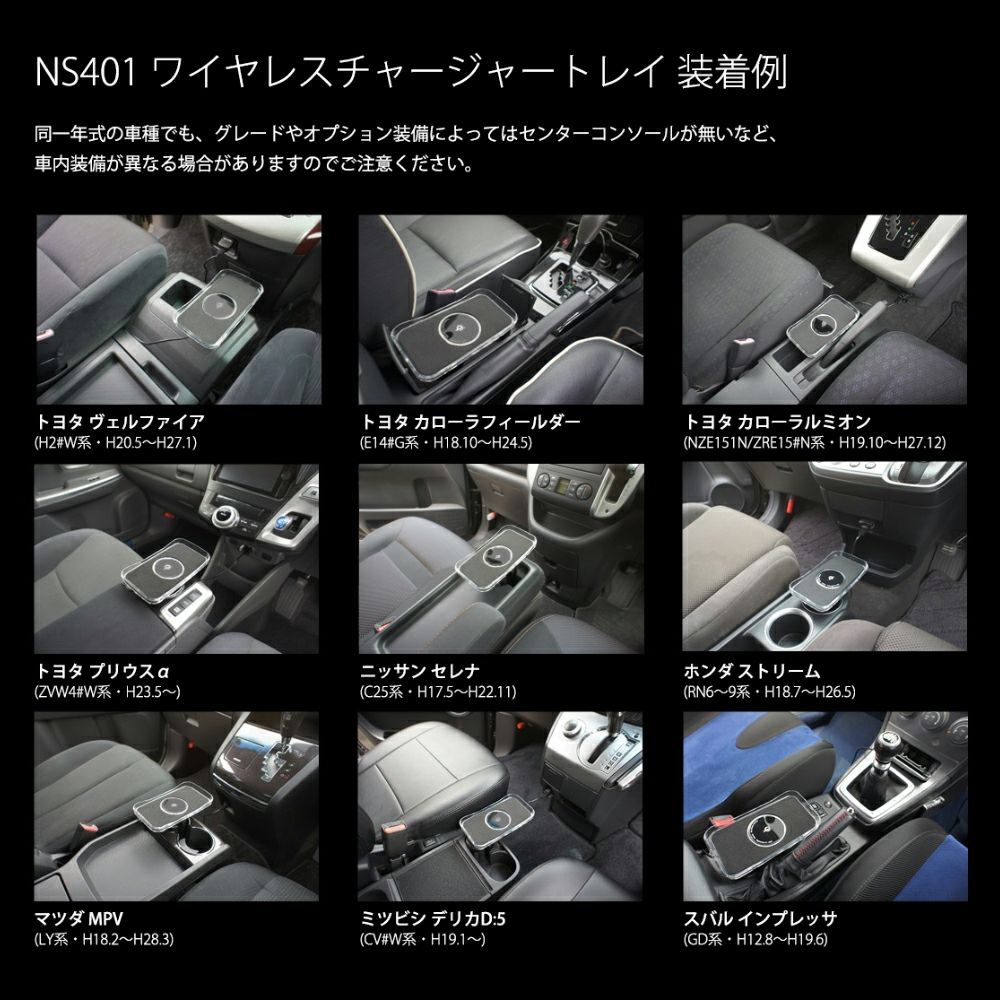 NS401 ワイヤレスチャージャートレイ 装着例

同一年式の車種でも、グレードやオプション装備によってはセンターコンソールが無いなど、車内装備が異なる場合がありますのでご注意ください。

トヨタ ヴェルファイア
(H2#W系・H20.5〜H27.1)

トヨタ カローラフィールダー
(E14#G系・H18.10〜H24.5)

トヨタ カローラルミオン
(NZE151N/ZRE15#N系・H19.10〜H27.12)

トヨタ プリウスα
(ZVW4#W系・H23.5〜)

ニッサン セレナ
(C25系・H17.5〜H22.11)

ホンダ ストリーム
(RN6〜9系・H18.7〜H26.5)

マツダ MPV
(LY系・H18.2〜H28.3)

ミツビシ デリカD:5
(CV#W系・H19.1〜)

スバル インプレッサ
(GD系・H12.8〜H19.6)