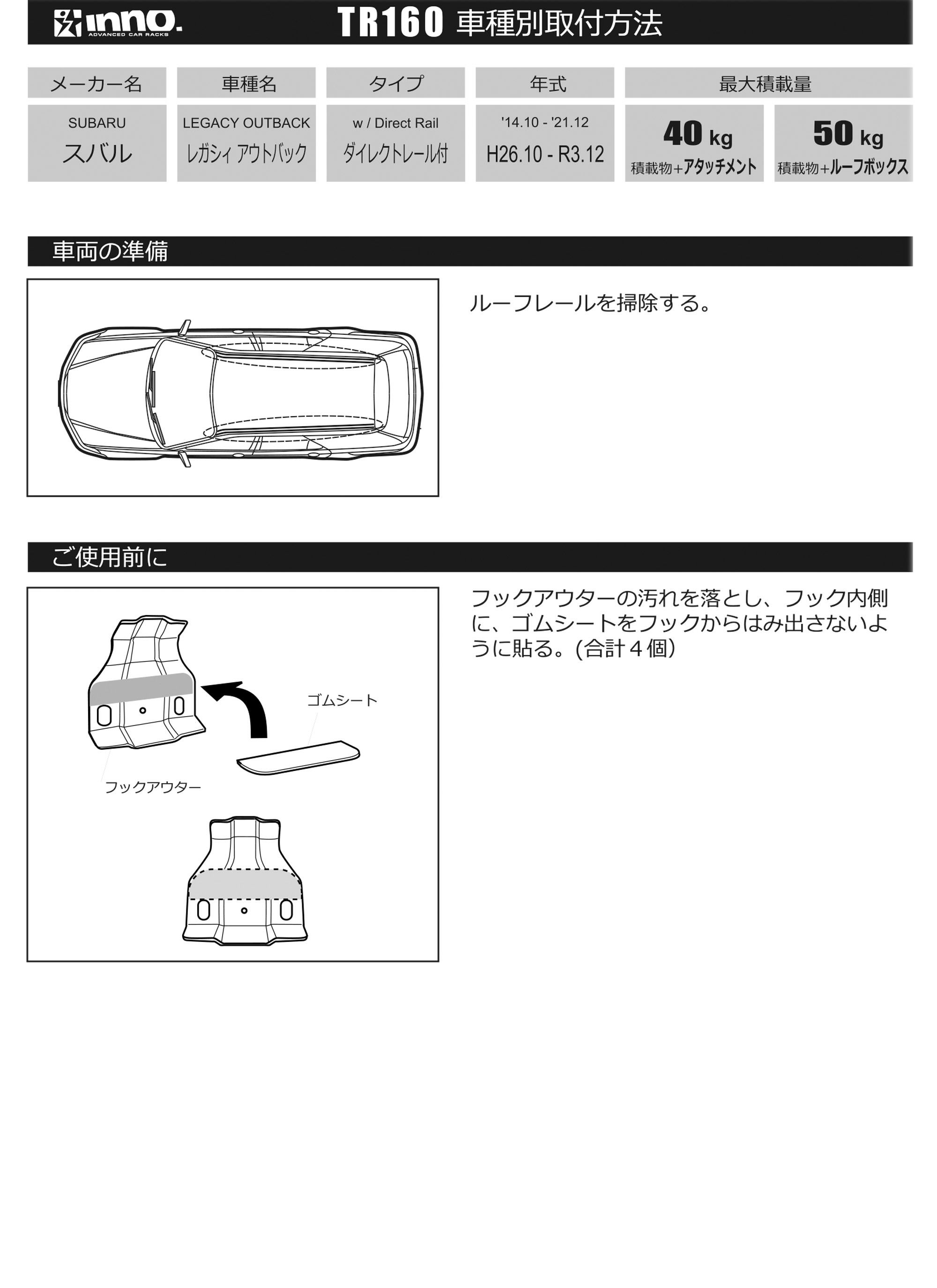 inno. ADVANCED CAR RACKS

TR160 車種別取付方法

| メーカー名 | 車種名 | タイプ | 年式 | 最大積載量 | |
|---|---|---|---|---|---|
| SUBARU スバル | LEGACY OUTBACK レガシィ アウトバック | w / Direct Rail ダイレクトレール付 | '14.10 - '21.12 H26.10 - R3.12 | 40 kg 積載物+アタッチメント | 50 kg 積載物+ルーフボックス |

車両の準備

ルーフレールを掃除する。

ご使用前に

ゴムシート

フックアウター

フックアウターの汚れを落とし、フック内側に、ゴムシートをフックからはみ出さないように貼る。(合計４個)