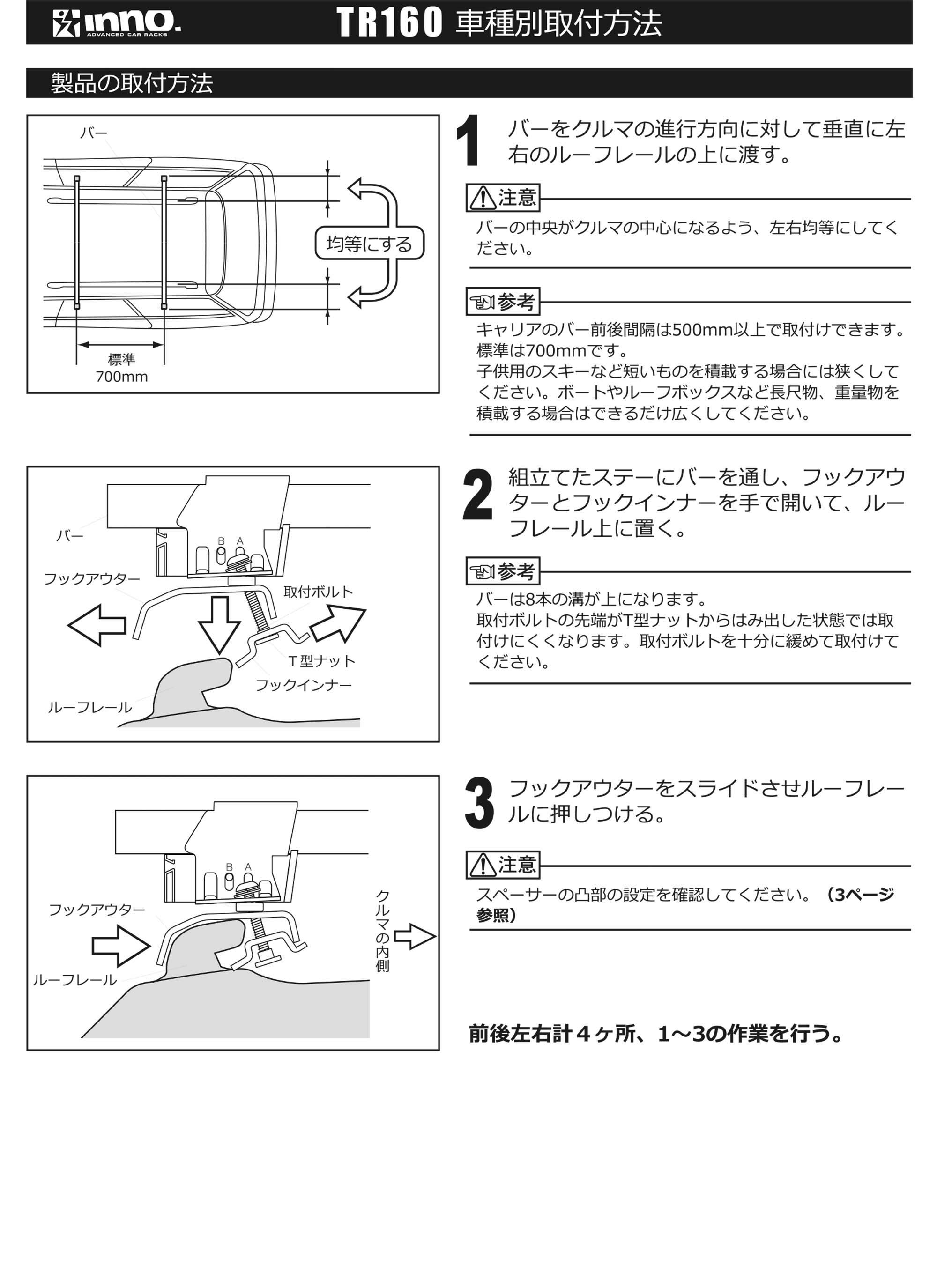 inno. ADVANCED CAR RACKS TR160 車種別取付方法

製品の取付方法

バー

均等にする

標準 700mm

1 バーをクルマの進行方向に対して垂直に左右のルーフレールの上に渡す。

注意
バーの中央がクルマの中心になるよう、左右均等にしてください。

参考
キャリアのバー前後間隔は500mm以上で取付けできます。標準は700mmです。
子供用のスキーなど短いものを積載する場合には狭くしてください。ボートやルーフボックスなど長尺物、重量物を積載する場合はできるだけ広くしてください。

バー

B A

フックアウター

取付ボルト

T型ナット

フックインナー

ルーフレール

2 組立てたステーにバーを通し、フックアウターとフックインナーを手で開いて、ルーフレール上に置く。

参考
バーは8本の溝が上になります。
取付ボルトの先端がT型ナットからはみ出した状態では取付けにくくなります。取付ボルトを十分に緩めて取付けてください。

B A

フックアウター

ルーフレール

クルマの内側

3 フックアウターをスライドさせルーフレールに押しつける。

注意
スペーサーの凸部の設定を確認してください。（3ページ参照）

前後左右計４ヶ所、1～3の作業を行う。