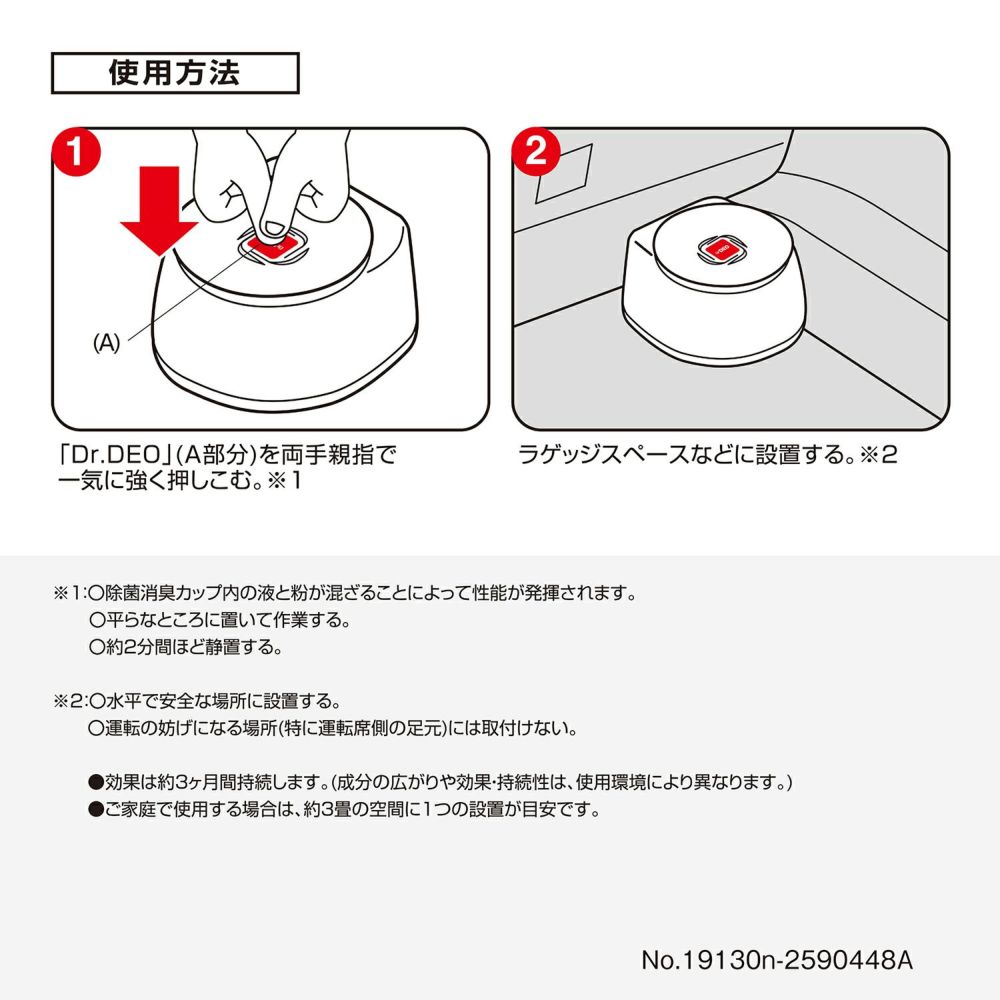 使用方法

1

(A)

「Dr.DEO」(A部分)を両手親指で一気に強く押しこむ。※1

2

ラゲッジスペースなどに設置する。※2

※1:○除菌消臭カップ内の液と粉が混ざることによって性能が発揮されます。
○平らなところに置いて作業する。
○約2分間ほど静置する。

※2:○水平で安全な場所に設置する。
○運転の妨げになる場所(特に運転席側の足元)には取付けない。

●効果は約3ヶ月間持続します。(成分の広がりや効果・持続性は、使用環境により異なります。)
●ご家庭で使用する場合は、約3畳の空間に1つの設置が目安です。

No.19130n-2590448A