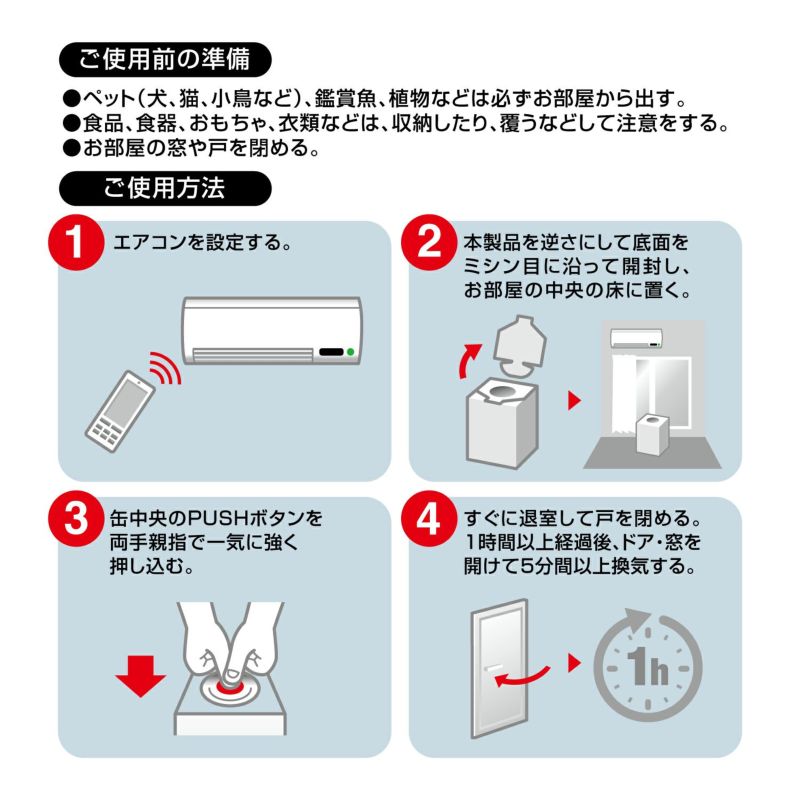 ご使用前の準備

●ペット(犬、猫、小鳥など)、鑑賞魚、植物などは必ずお部屋から出す。
●食品、食器、おもちゃ、衣類などは、収納したり、覆うなどして注意をする。
●お部屋の窓や戸を閉める。

ご使用方法

1 エアコンを設定する。

2 本製品を逆さにして底面をミシン目に沿って開封し、お部屋の中央の床に置く。

3 缶中央のPUSHボタンを両手親指で一気に強く押し込む。

4 すぐに退室して戸を閉める。1時間以上経過後、ドア・窓を開けて5分間以上換気する。

1h