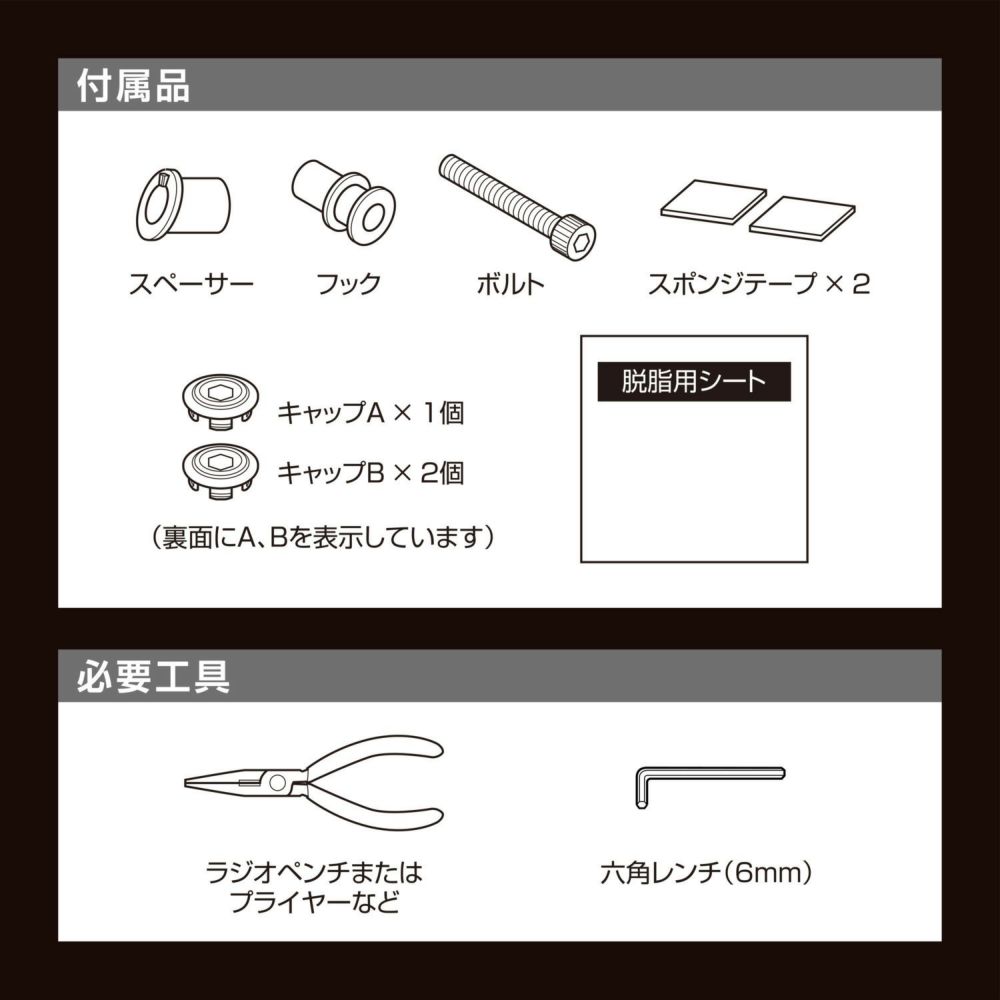 付属品

スペーサー

フック

ボルト

スポンジテープ × 2

キャップA × 1個

キャップB × 2個

（裏面にA、Bを表示しています）

脱脂用シート

必要工具

ラジオペンチまたはプライヤーなど

六角レンチ（6mm）