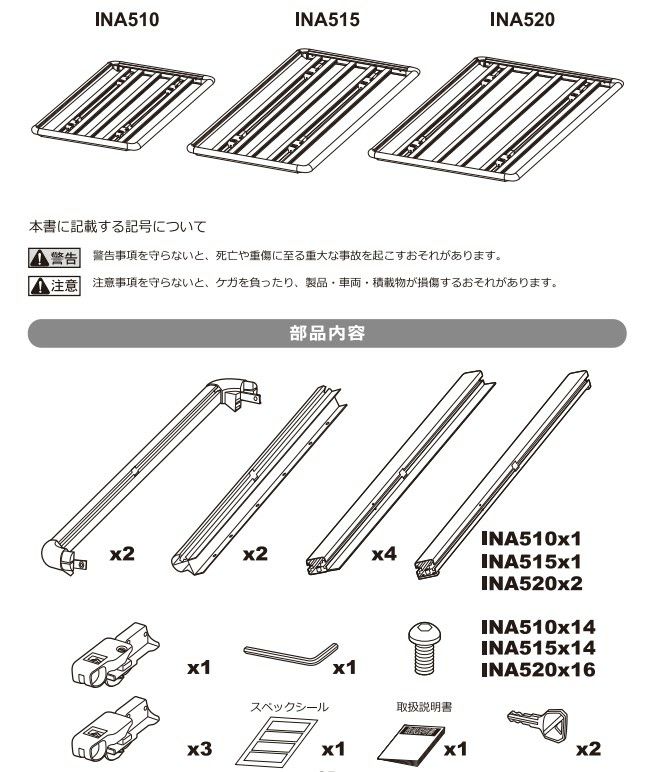 INA510

INA515

INA520

本書に記載する記号について

警告 警告事項を守らないと、死亡や重傷に至る重大な事故を起こすおそれがあります。

注意 注意事項を守らないと、ケガを負ったり、製品・車両・積載物が損傷するおそれがあります。

部品内容

x2

x2

x4

INA510x1
INA515x1
INA520x2

x1

x1

INA510x14
INA515x14
INA520x16

x3

スペックシール

x1

取扱説明書

x1

x2