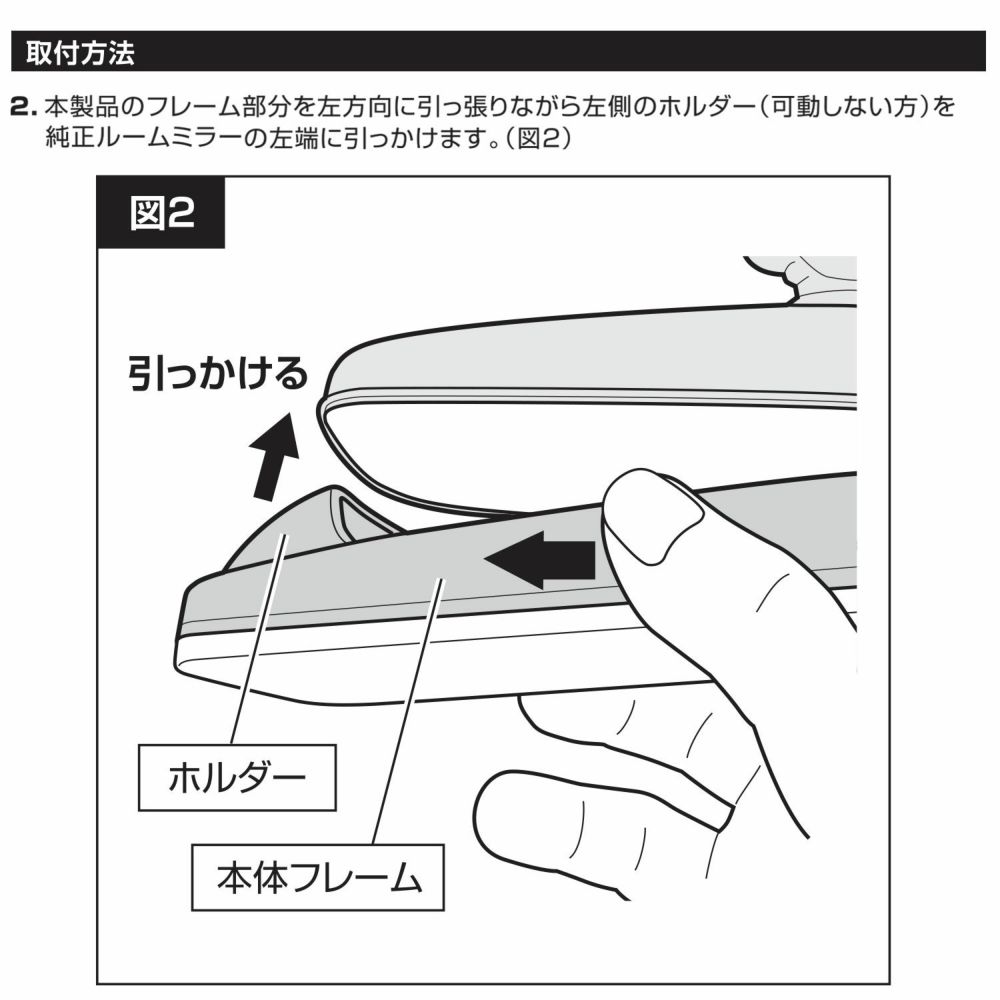 取付方法

2. 本製品のフレーム部分を左方向に引っ張りながら左側のホルダー（可動しない方）を純正ルームミラーの左端に引っかけます。（図2）

図2

引っかける

ホルダー

本体フレーム