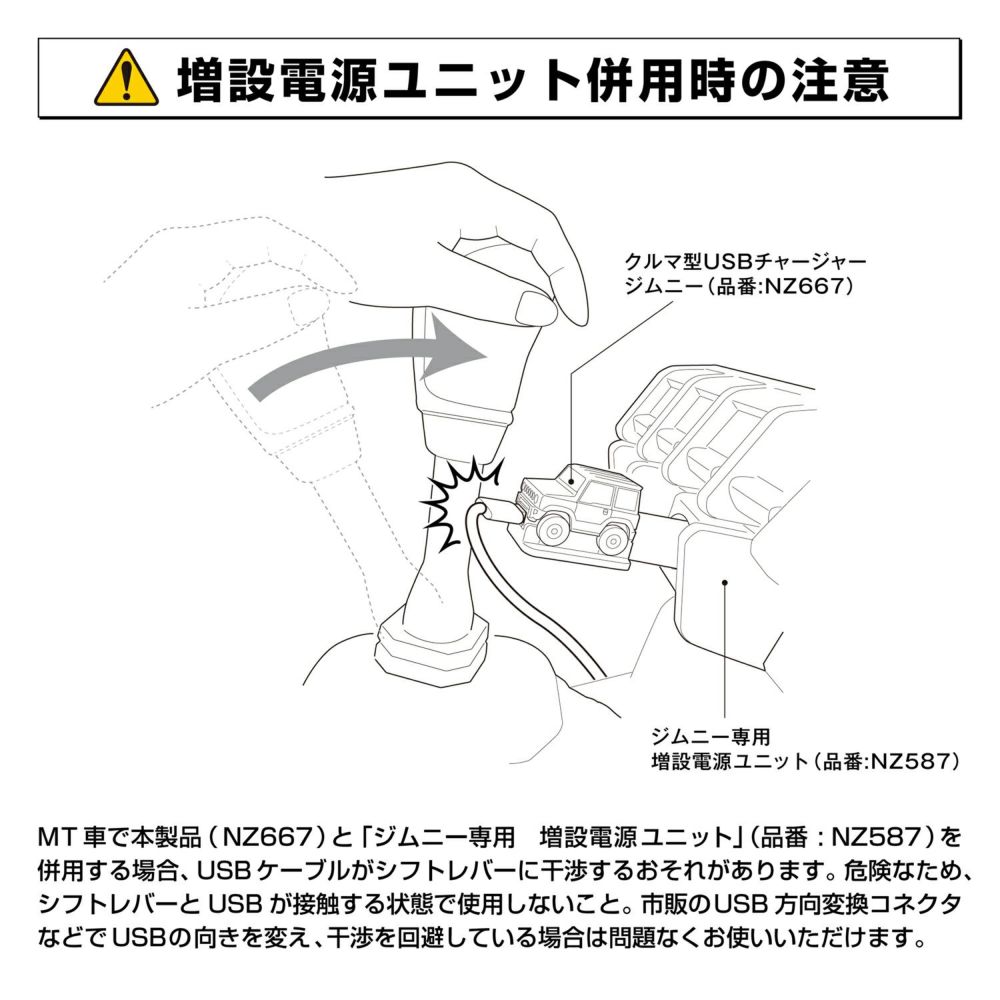 増設電源ユニット併用時の注意

クルマ型USBチャージャー
ジムニー（品番:NZ667）

ジムニー専用
増設電源ユニット（品番:NZ587）

MT車で本製品（NZ667）と「ジムニー専用　増設電源ユニット」（品番：NZ587）を併用する場合、USBケーブルがシフトレバーに干渉するおそれがあります。危険なため、シフトレバーとUSBが接触する状態で使用しないこと。市販のUSB方向変換コネクタなどでUSBの向きを変え、干渉を回避している場合は問題なくお使いいただけます。