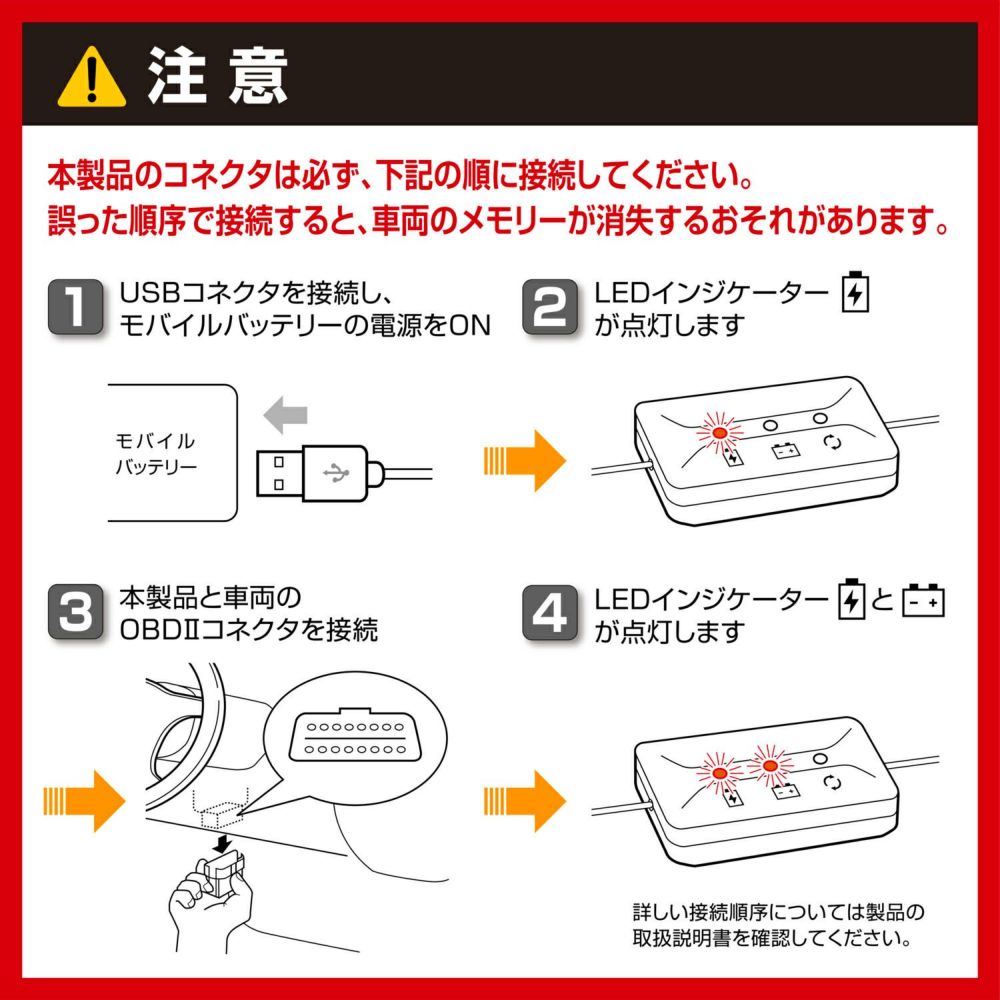 注意

本製品のコネクタは必ず、下記の順に接続してください。
誤った順序で接続すると、車両のメモリーが消失するおそれがあります。

1 USBコネクタを接続し、モバイルバッテリーの電源をON

モバイルバッテリー

2 LEDインジケーター が点灯します

3 本製品と車両のOBDⅡコネクタを接続

4 LEDインジケーター と が点灯します

詳しい接続順序については製品の取扱説明書を確認してください。